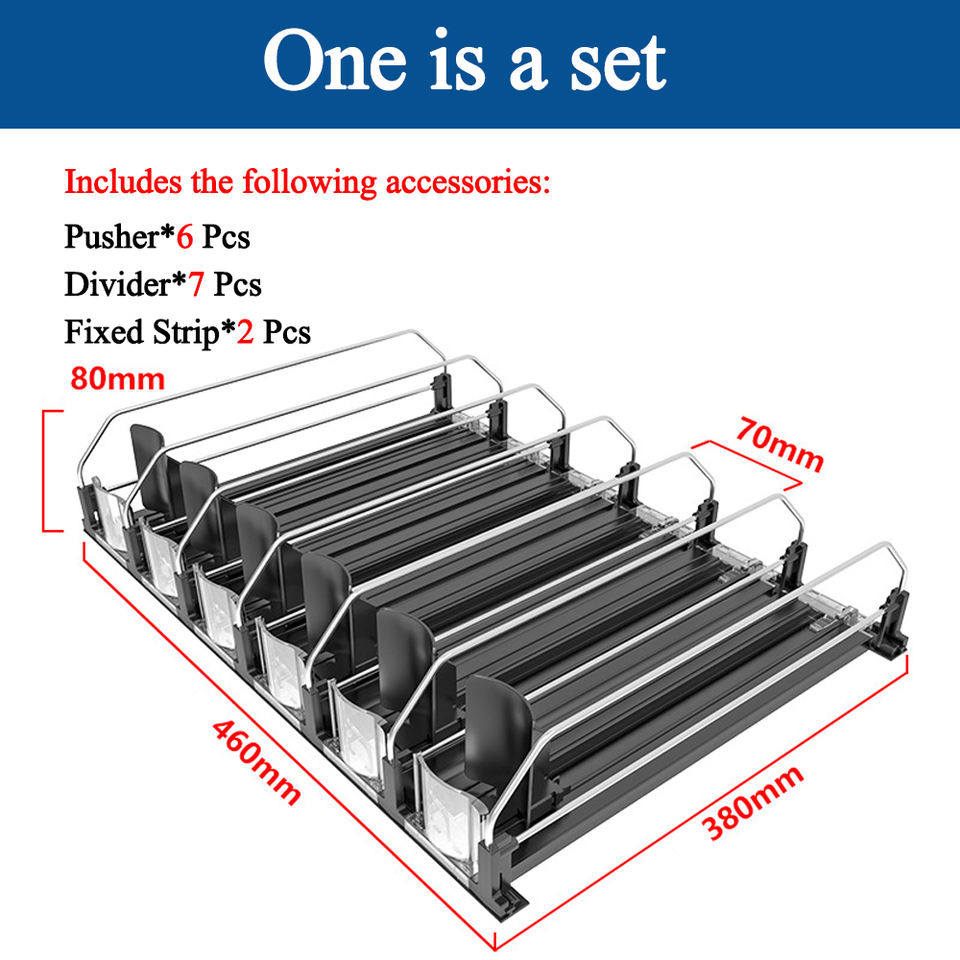 One is a set

Includes the following accessories:

Pusher*6 Pcs

Divider*7 Pcs

Fixed Strip*2 Pcs

80mm

70mm

460mm

380mm