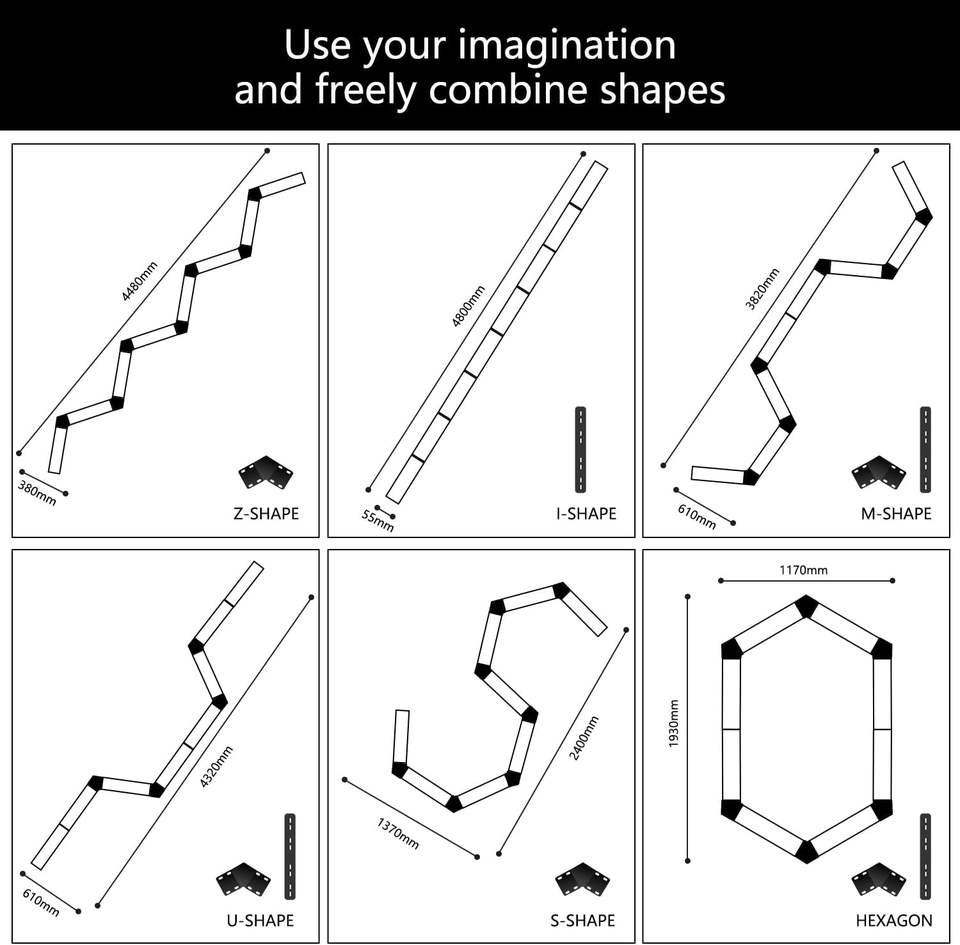 Use your imagination
and freely combine shapes

4480mm
380mm
Z-SHAPE

4800mm
55mm
I-SHAPE

3820mm
610mm
M-SHAPE

4320mm
610mm
U-SHAPE

2400mm
1370mm
S-SHAPE

1170mm
1930mm
HEXAGON