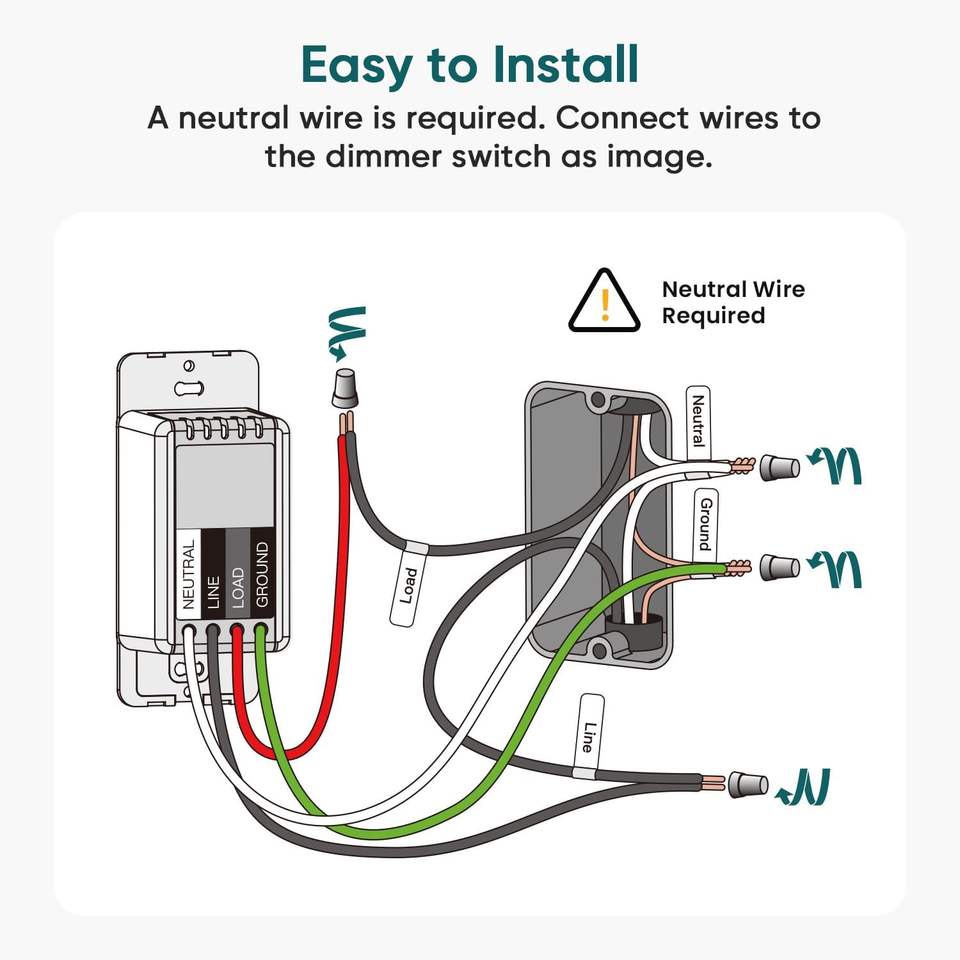 Easy to Install

A neutral wire is required. Connect wires to the dimmer switch as image.

Neutral Wire Required

NEUTRAL
LINE
LOAD
GROUND

Load

Neutral

Ground

Line