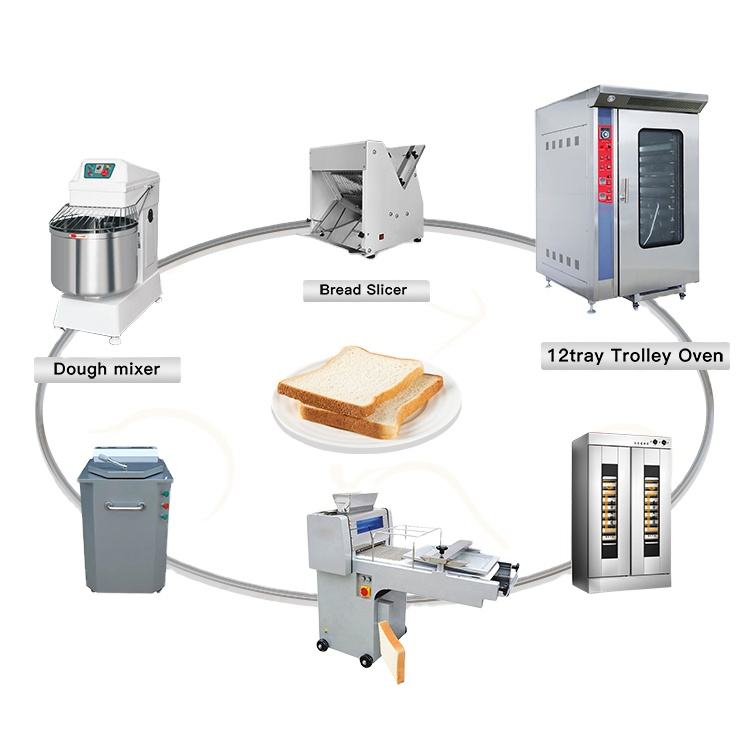 Bread Slicer

Dough mixer

12tray Trolley Oven