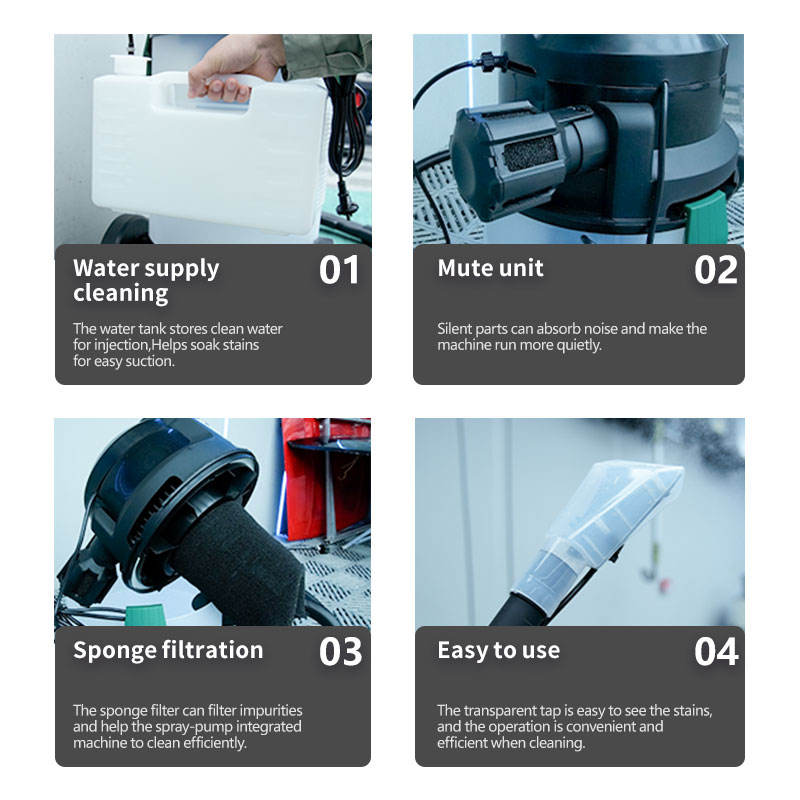 Water supply cleaning

01

The water tank stores clean water for injection,Helps soak stains for easy suction.

Mute unit

02

Silent parts can absorb noise and make the machine run more quietly.

Sponge filtration

03

The sponge filter can filter impurities and help the spray-pump integrated machine to clean efficiently.

Easy to use

04

The transparent tap is easy to see the stains, and the operation is convenient and efficient when cleaning.