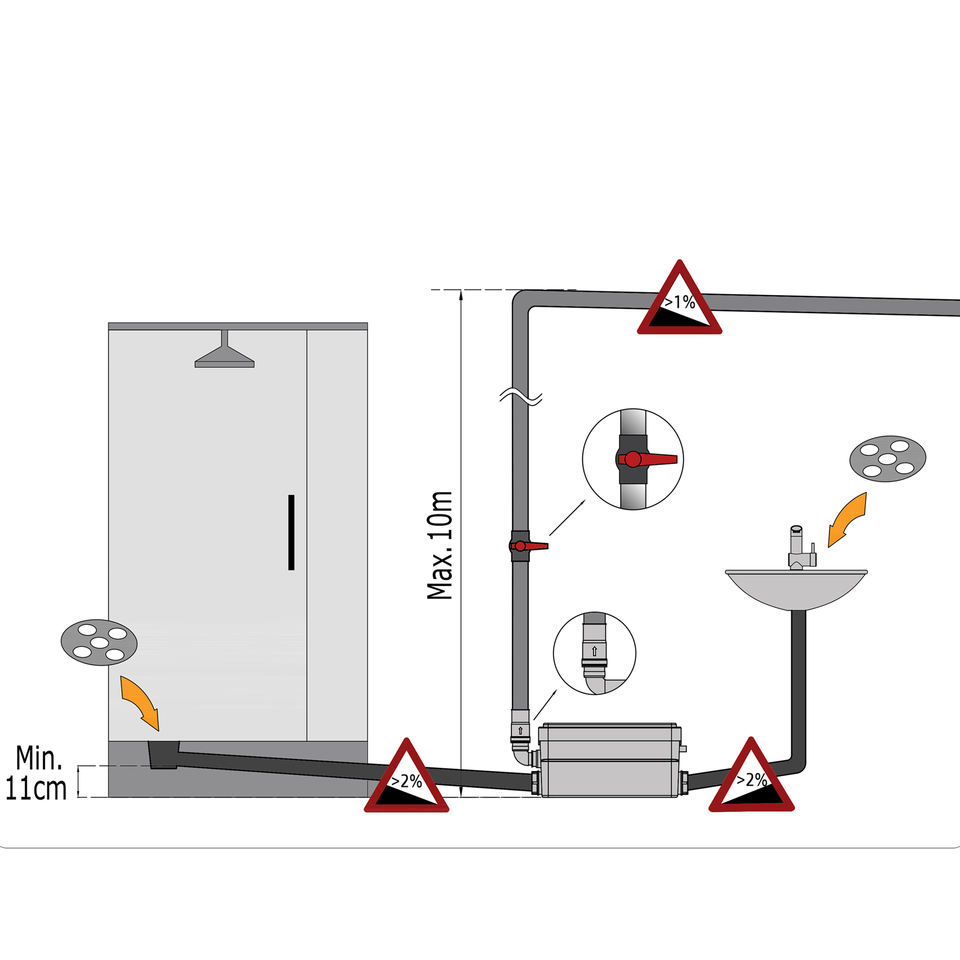 >1%

Max. 10m

Min.
11cm

>2%

>2%