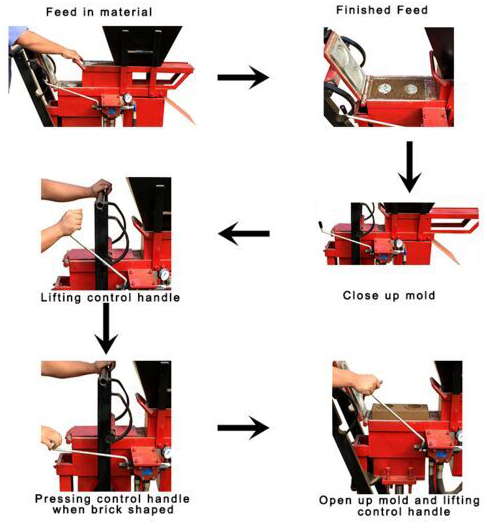 Feed in material

Finished Feed

Close up mold

Lifting control handle

Pressing control handle when brick shaped

Open up mold and lifting control handle