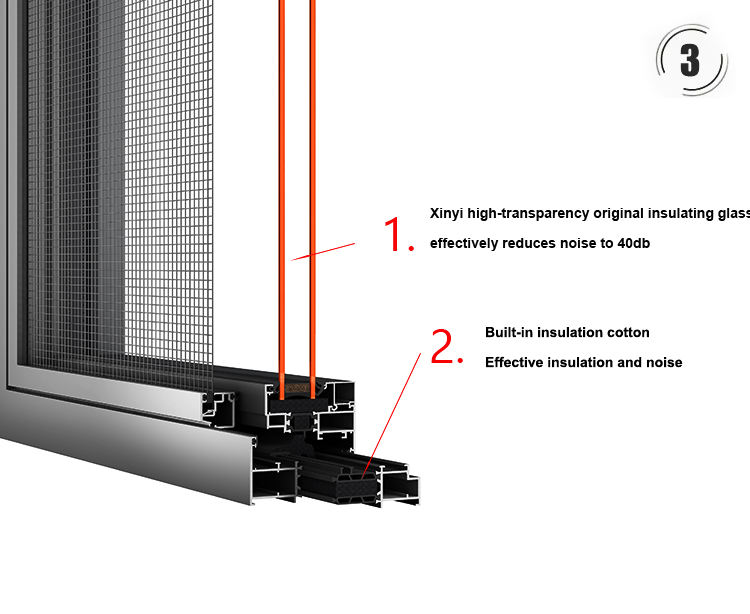 3

1. Xinyi high-transparency original insulating glass
effectively reduces noise to 40db

2. Built-in insulation cotton
Effective insulation and noise