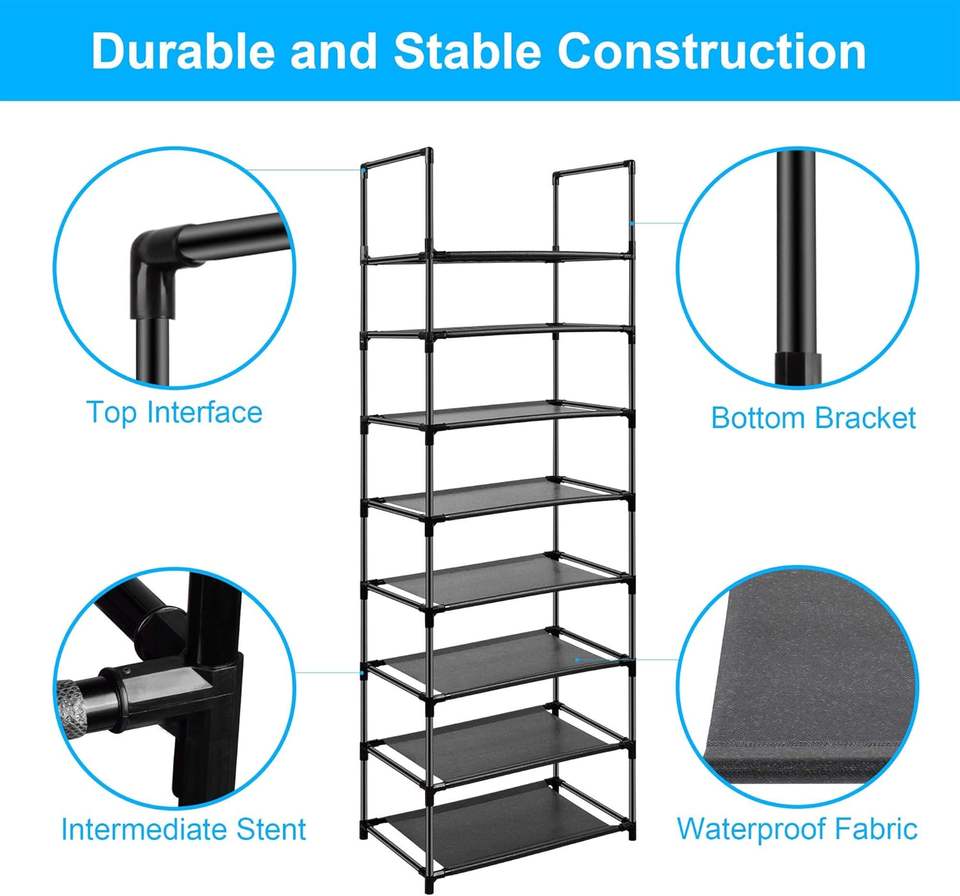 Durable and Stable Construction

Top Interface

Bottom Bracket

Intermediate Stent

Waterproof Fabric