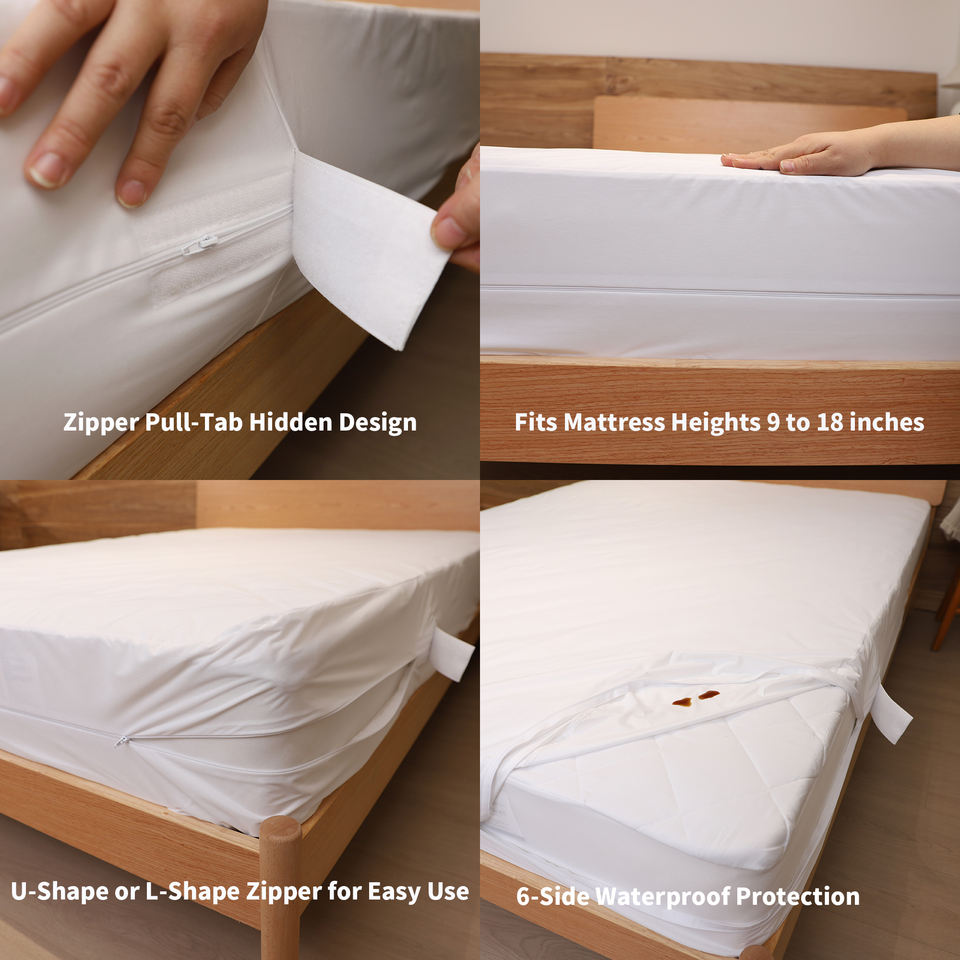 Zipper Pull-Tab Hidden Design

Fits Mattress Heights 9 to 18 inches

U-Shape or L-Shape Zipper for Easy Use

6-Side Waterproof Protection