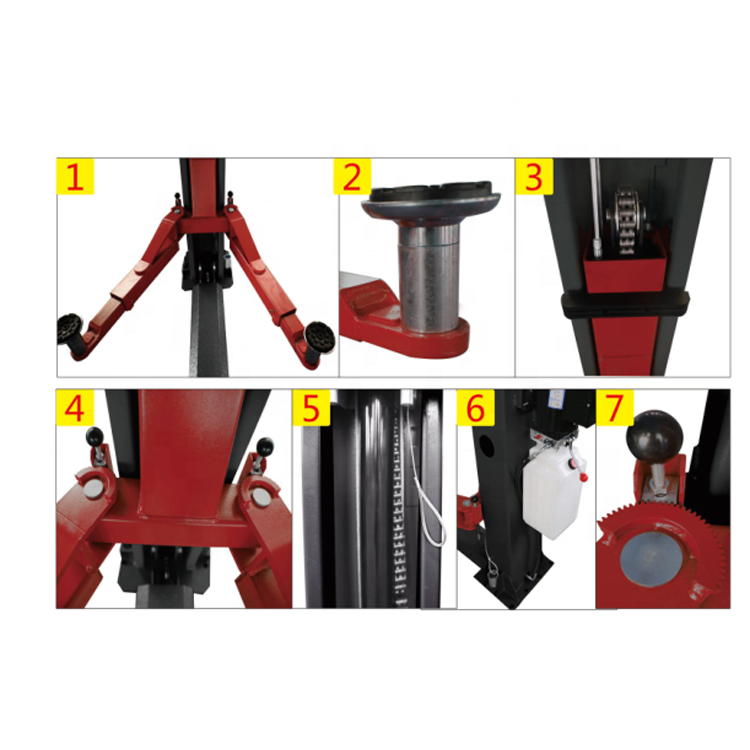 1

2

3

4

5

6

7