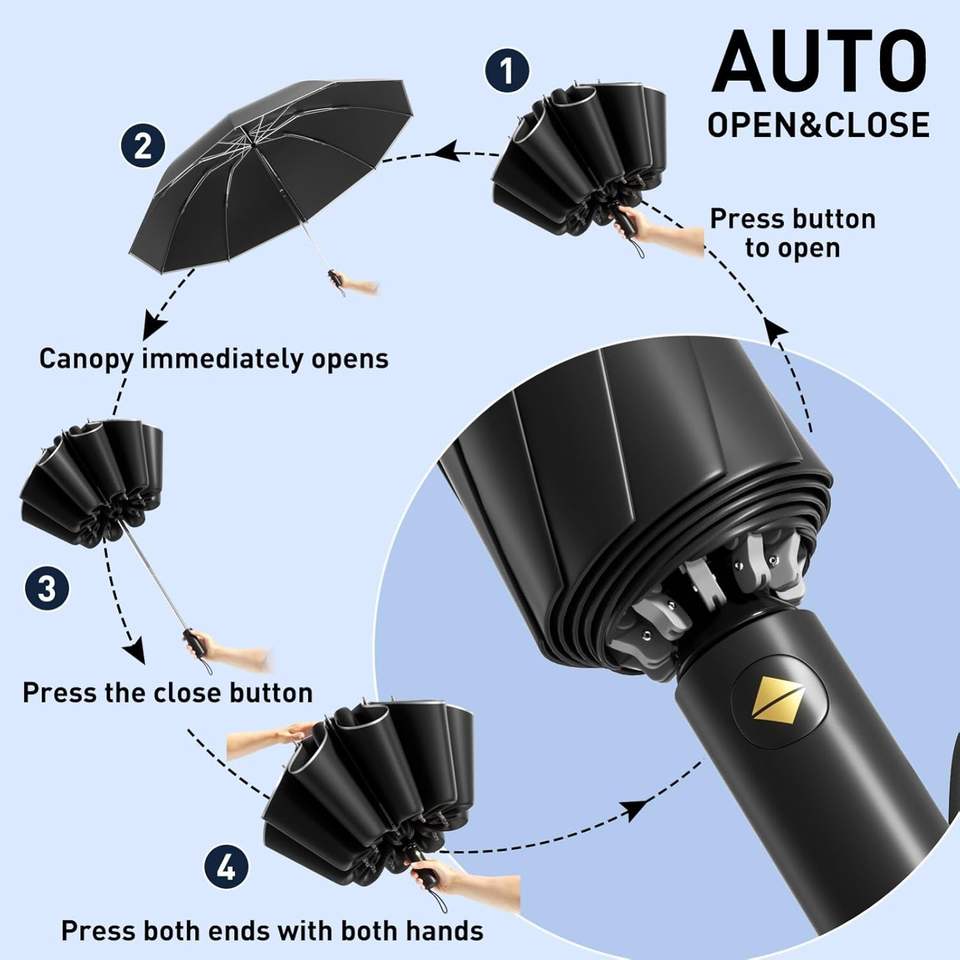 AUTO
OPEN&CLOSE

1

Press button to open

2

Canopy immediately opens

3

Press the close button

4

Press both ends with both hands