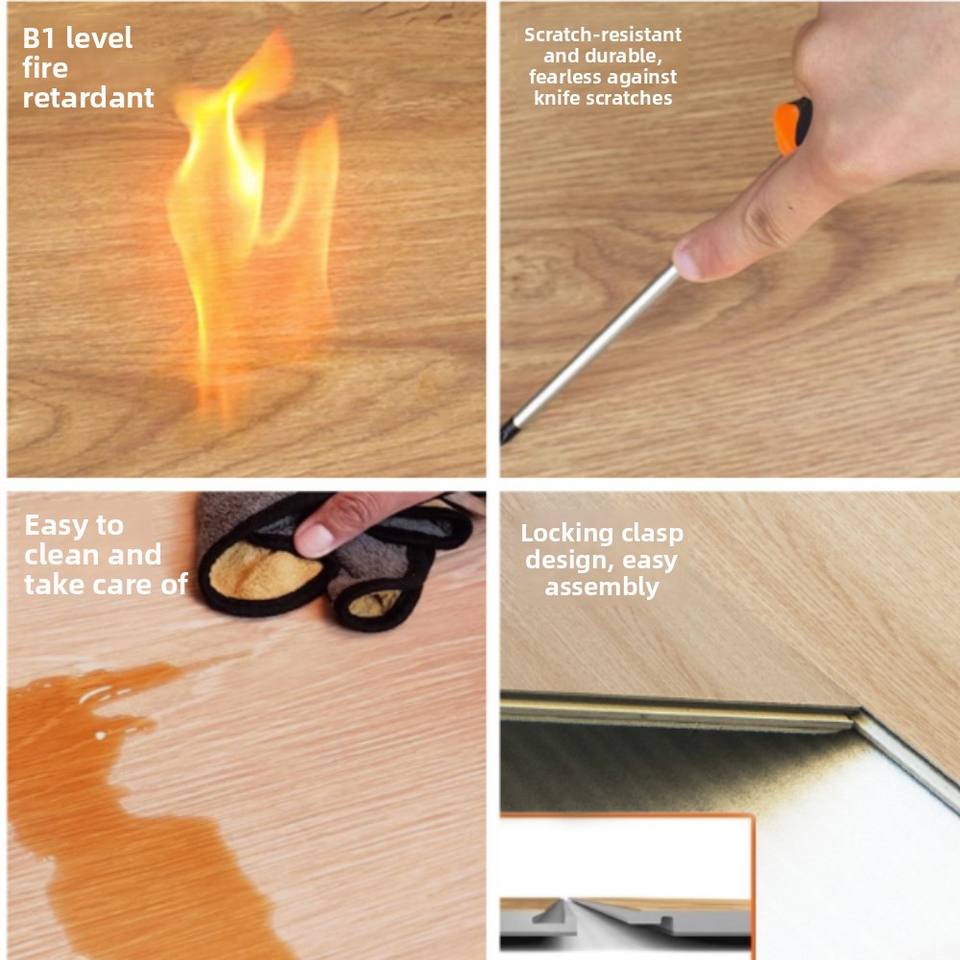 B1 level fire retardant

Scratch-resistant and durable, fearless against knife scratches

Easy to clean and take care of

Locking clasp design, easy assembly