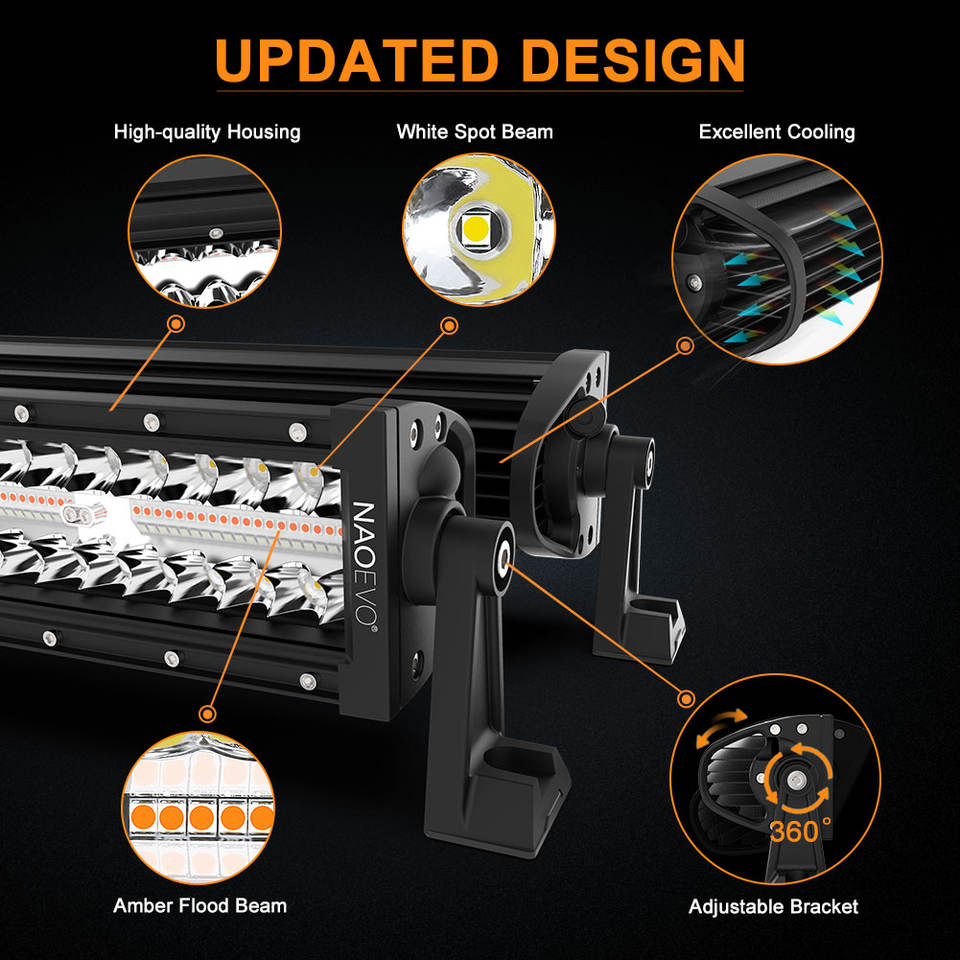 UPDATED DESIGN

High-quality Housing

White Spot Beam

Excellent Cooling

NAOEVO®

360°

Amber Flood Beam

Adjustable Bracket