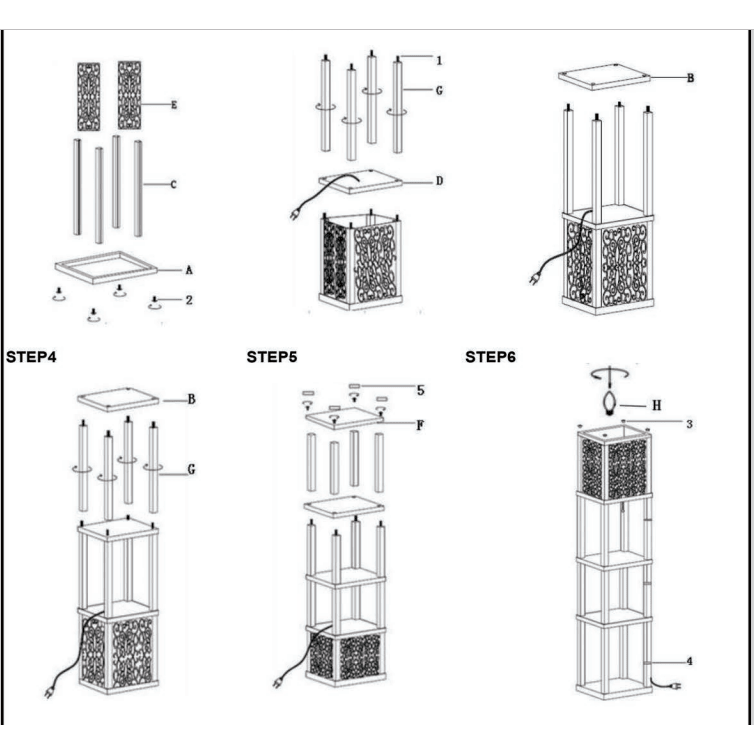 E

C

A

2

1

G

D

B

STEP4

B

G

STEP5

5

F

STEP6

H

3

4