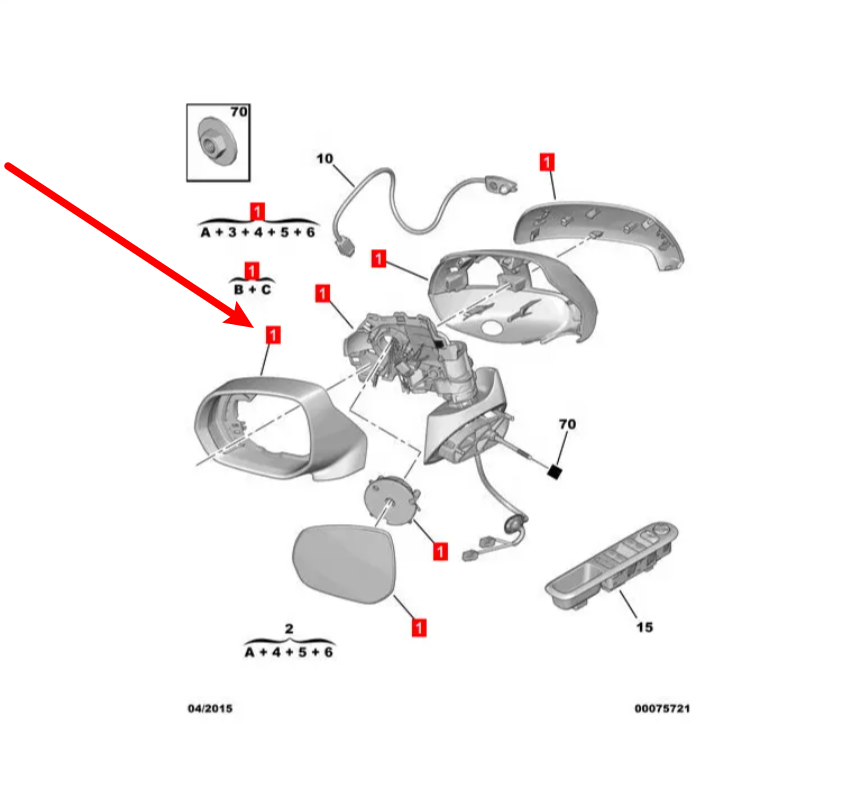 70

10

1

1
A + 3 + 4 + 5 + 6

1

1
B + C

1

1

70

1

1

15

2
A + 4 + 5 + 6

04/2015

00075721