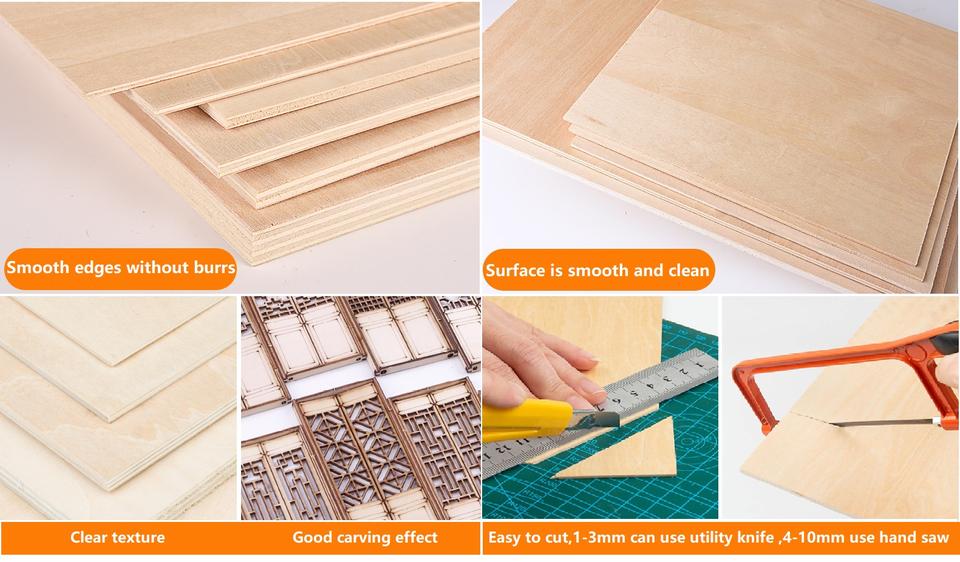 Smooth edges without burrs

Surface is smooth and clean

Clear texture

Good carving effect

Easy to cut,1-3mm can use utility knife ,4-10mm use hand saw