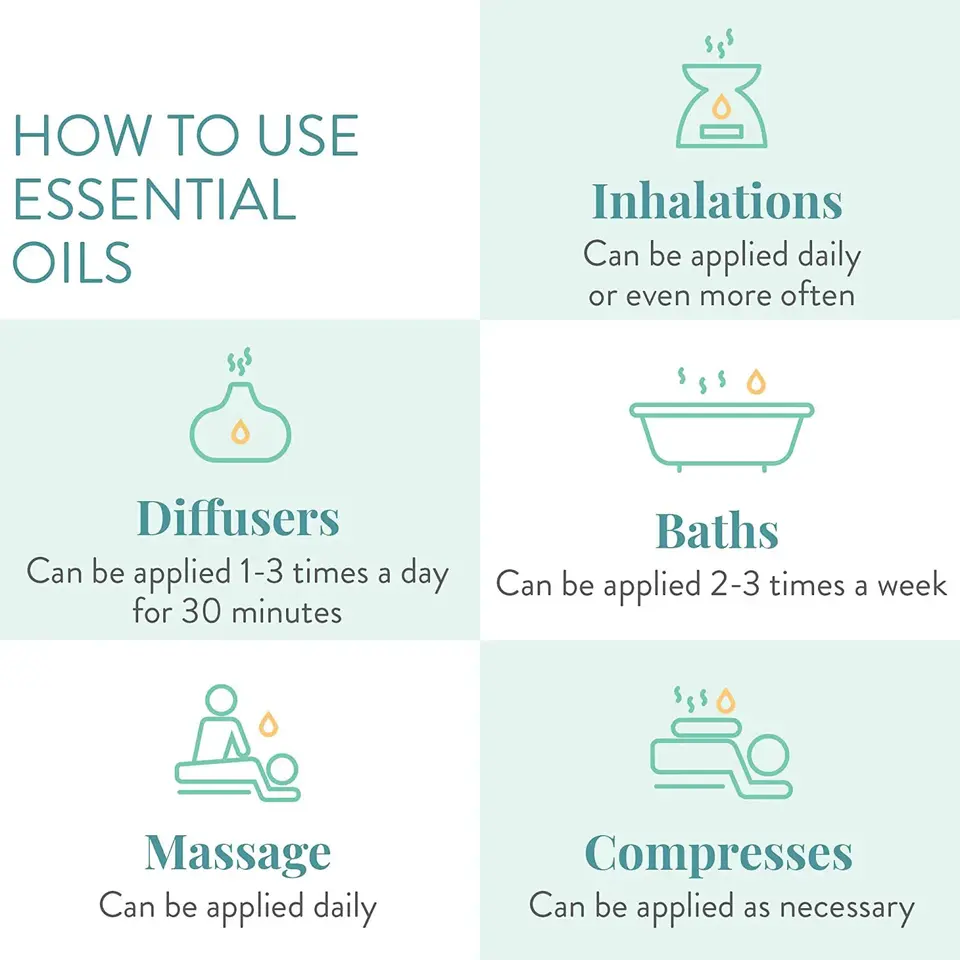 HOW TO USE ESSENTIAL OILS

Inhalations
Can be applied daily or even more often

Diffusers
Can be applied 1-3 times a day for 30 minutes

Baths
Can be applied 2-3 times a week

Massage
Can be applied daily

Compresses
Can be applied as necessary