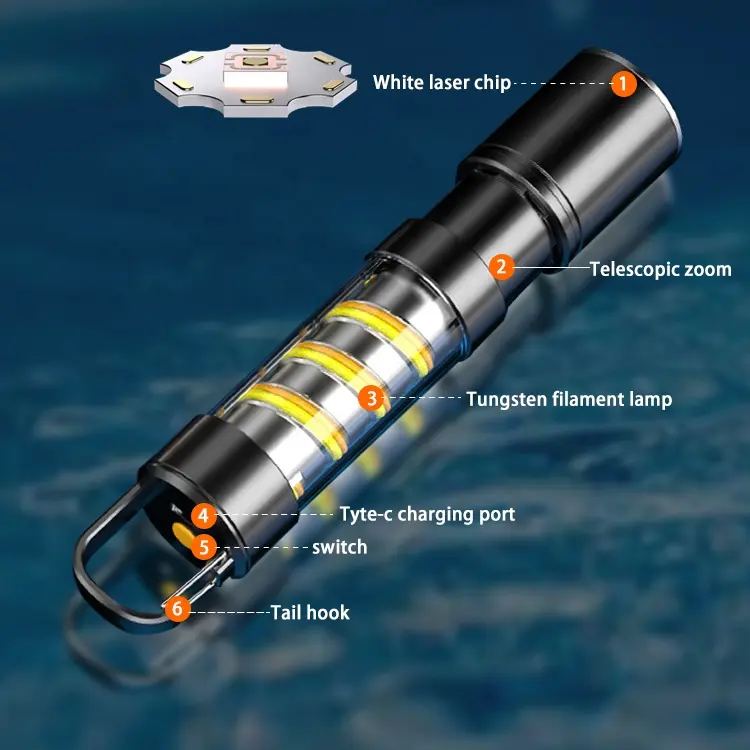 White laser chip 1

2 Telescopic zoom

3 Tungsten filament lamp

4 Tyte-c charging port

5 switch

6 Tail hook