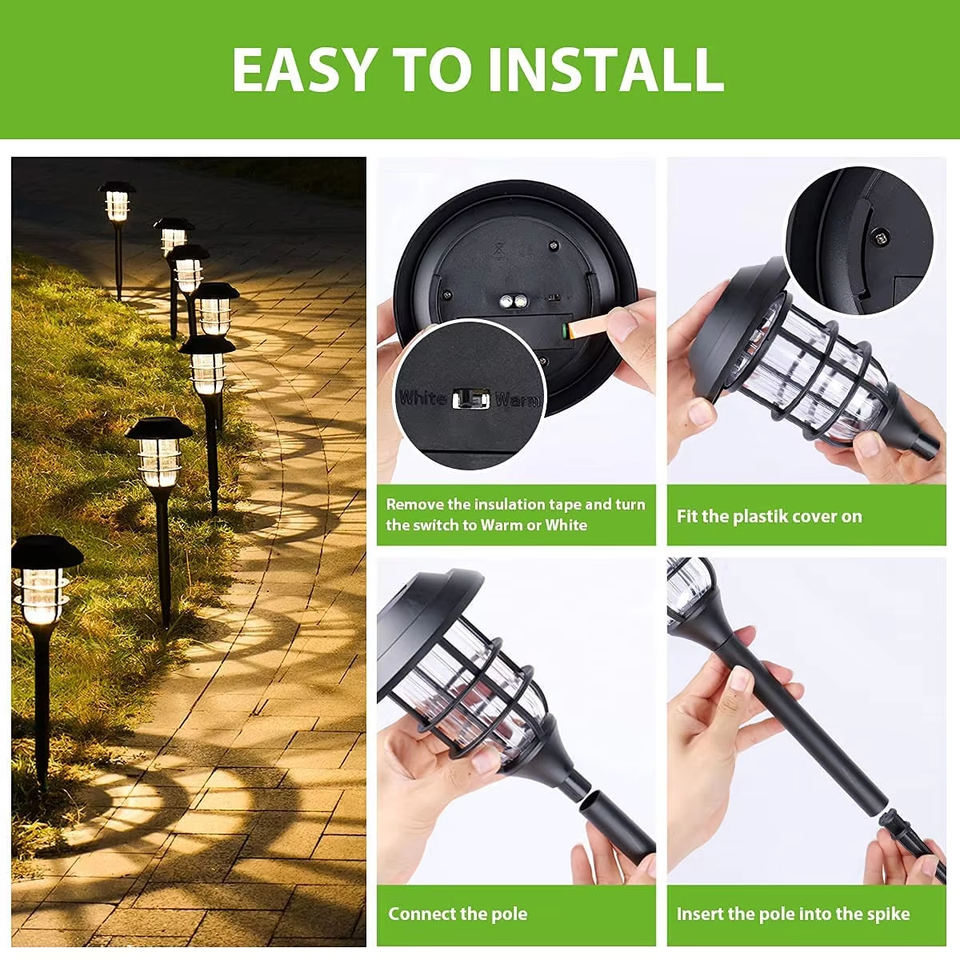 EASY TO INSTALL

White Warm

Remove the insulation tape and turn the switch to Warm or White

Fit the plastik cover on

Connect the pole

Insert the pole into the spike