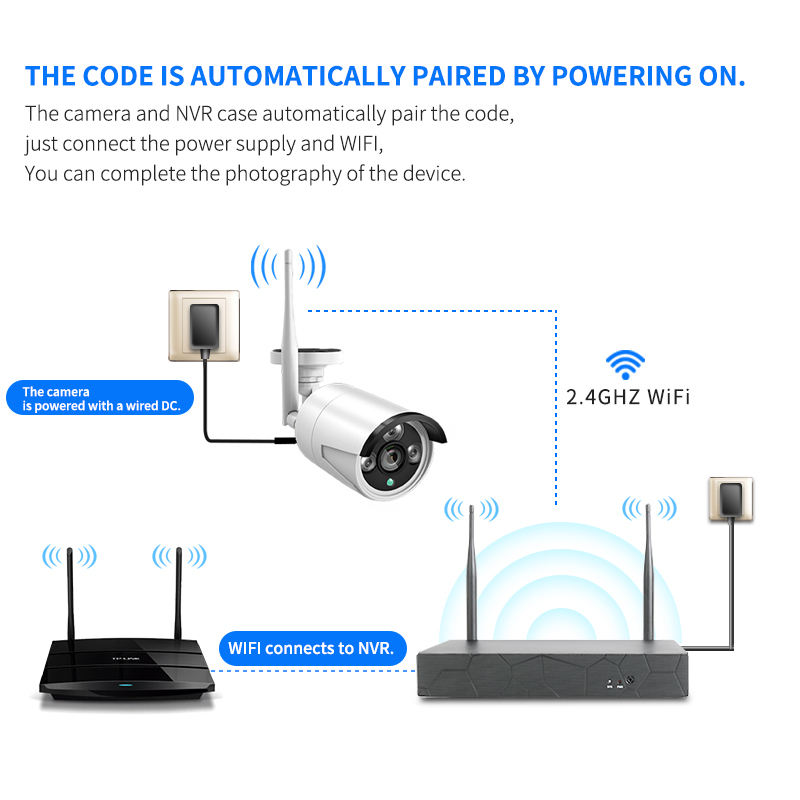 THE CODE IS AUTOMATICALLY PAIRED BY POWERING ON.

The camera and NVR case automatically pair the code, just connect the power supply and WIFI, You can complete the photography of the device.

The camera is powered with a wired DC.

2.4GHZ WiFi

WIFI connects to NVR.