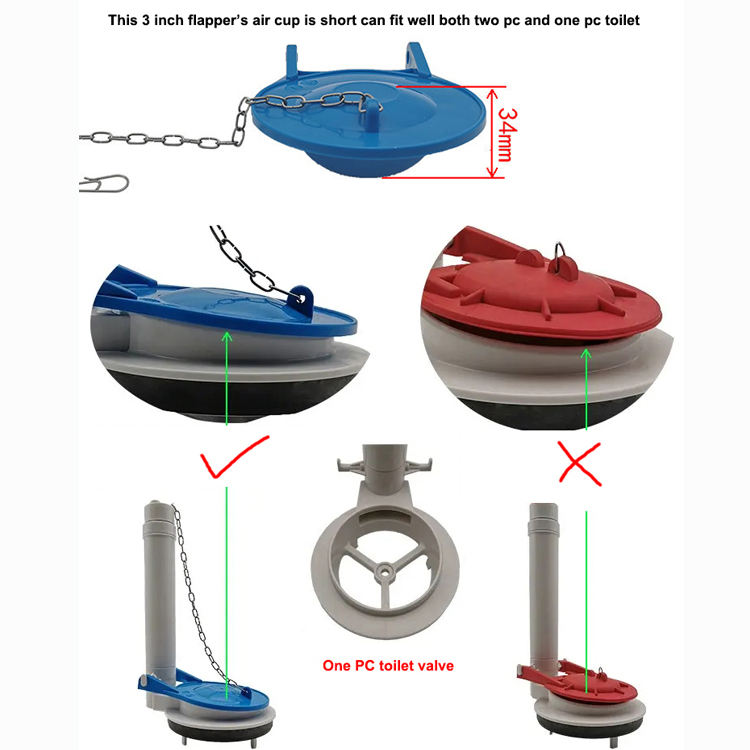 This 3 inch flapper's air cup is short can fit well both two pc and one pc toilet

34mm

One PC toilet valve