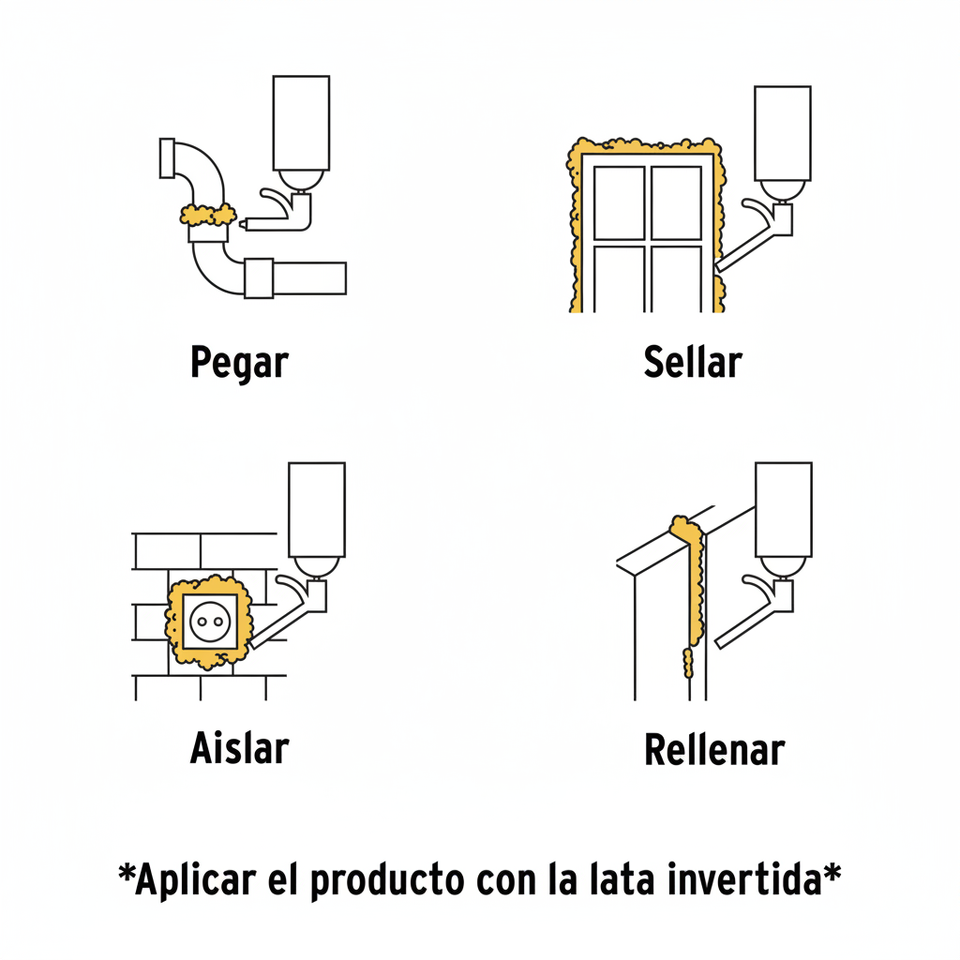 Pegar

Sellar

Aislar

Rellenar

*Aplicar el producto con la lata invertida*