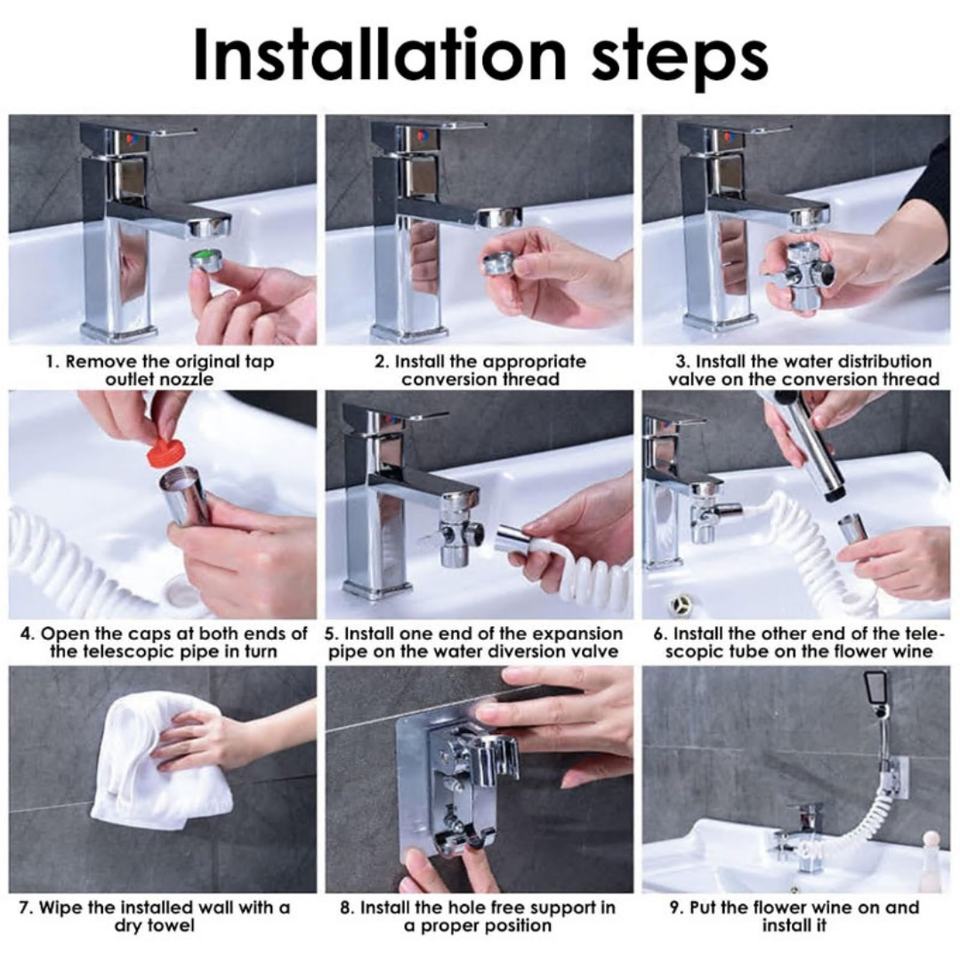 Installation steps

1. Remove the original tap outlet nozzle

2. Install the appropriate conversion thread

3. Install the water distribution valve on the conversion thread

4. Open the caps at both ends of the telescopic pipe in turn

5. Install one end of the expansion pipe on the water diversion valve

6. Install the other end of the telescopic tube on the flower wine

7. Wipe the installed wall with a dry towel

8. Install the hole free support in a proper position

9. Put the flower wine on and install it