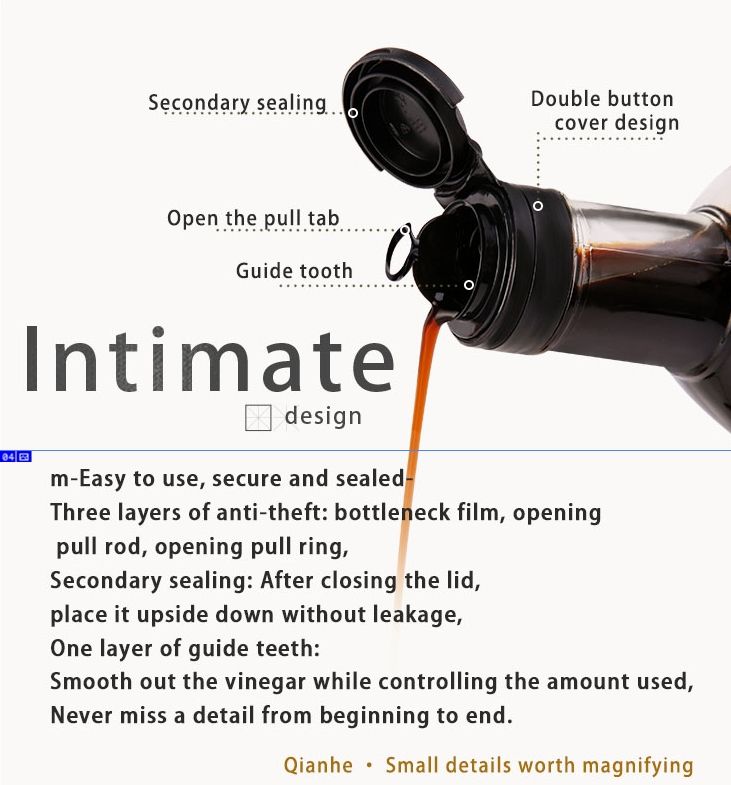 Secondary sealing

Double button cover design

Open the pull tab

Guide tooth

Intimate

design

04

m-Easy to use, secure and sealed-
Three layers of anti-theft: bottleneck film, opening pull rod, opening pull ring,
Secondary sealing: After closing the lid, place it upside down without leakage,
One layer of guide teeth:
Smooth out the vinegar while controlling the amount used,
Never miss a detail from beginning to end.

Qianhe · Small details worth magnifying