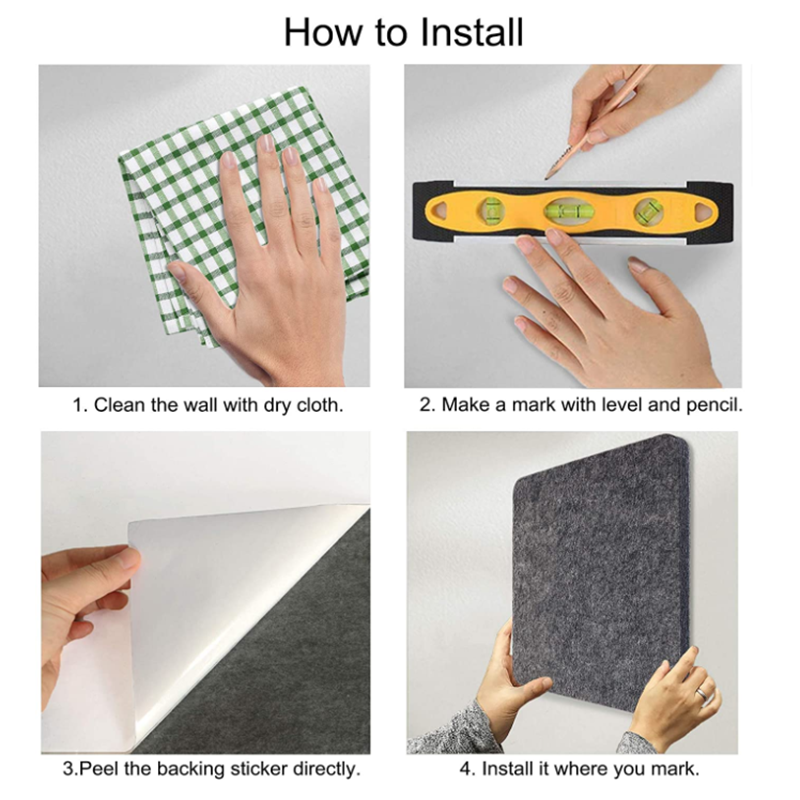 How to Install

1. Clean the wall with dry cloth.

2. Make a mark with level and pencil.

3.Peel the backing sticker directly.

4. Install it where you mark.