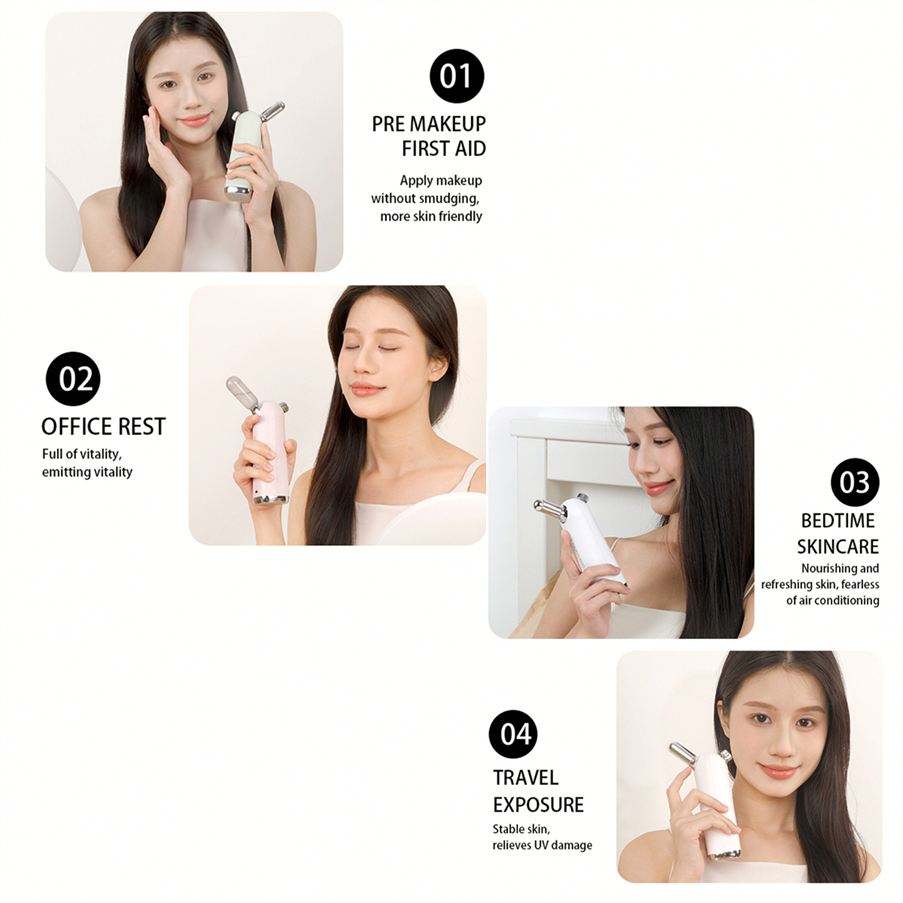 01
PRE MAKEUP
FIRST AID
Apply makeup without smudging, more skin friendly

02
OFFICE REST
Full of vitality, emitting vitality

03
BEDTIME
SKINCARE
Nourishing and refreshing skin, fearless of air conditioning

04
TRAVEL
EXPOSURE
Stable skin, relieves UV damage