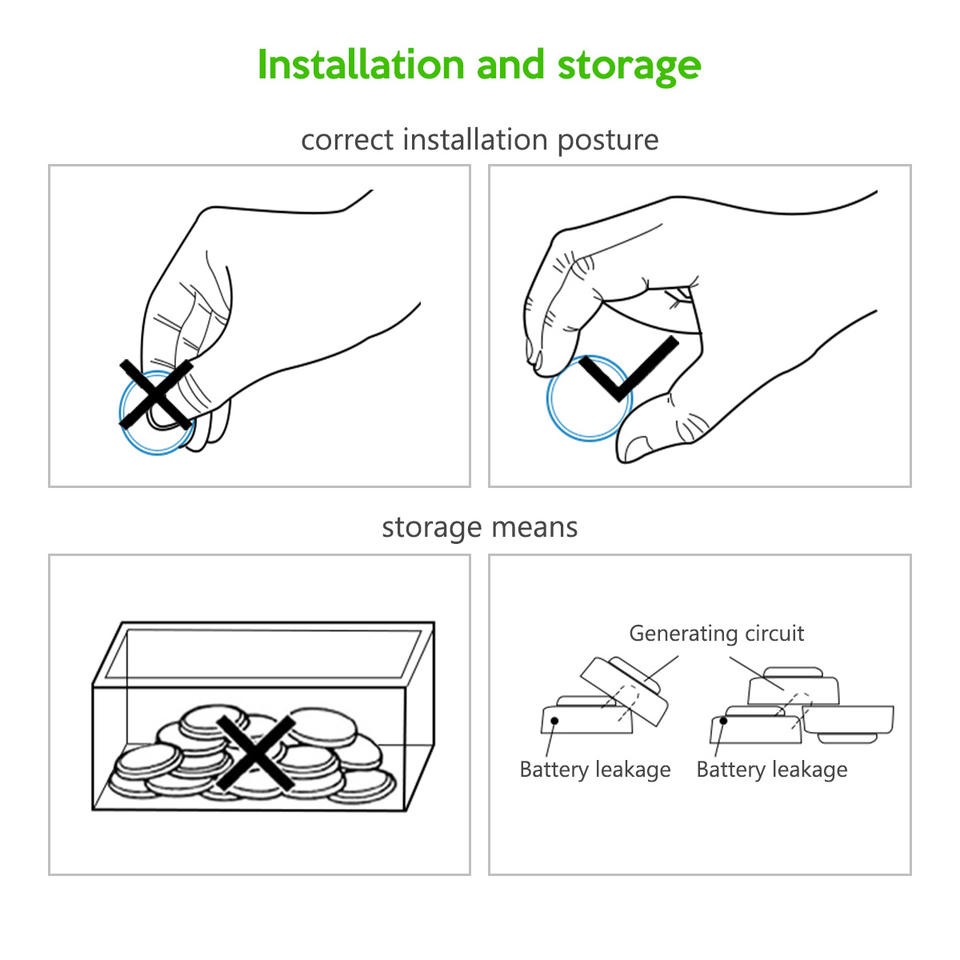 Installation and storage

correct installation posture

storage means

Generating circuit

Battery leakage

Battery leakage