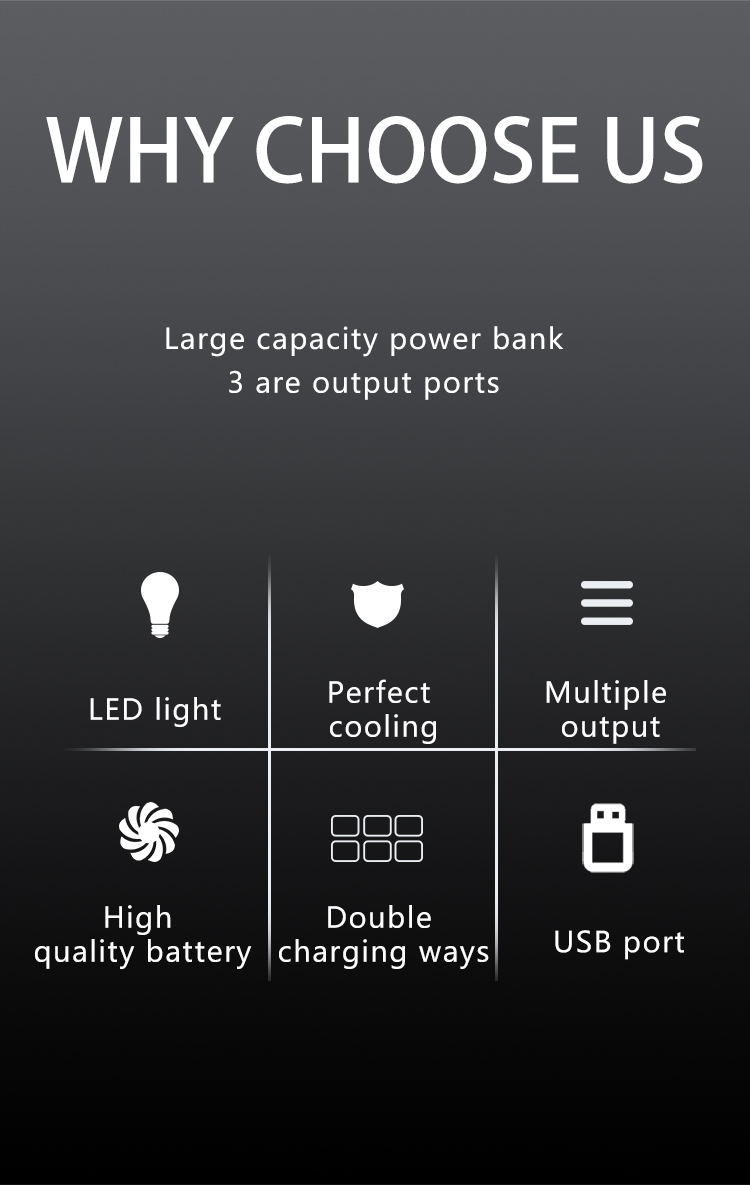 WHY CHOOSE US

Large capacity power bank
3 are output ports

LED light

Perfect
cooling

Multiple
output

High
quality battery

Double
charging ways

USB port