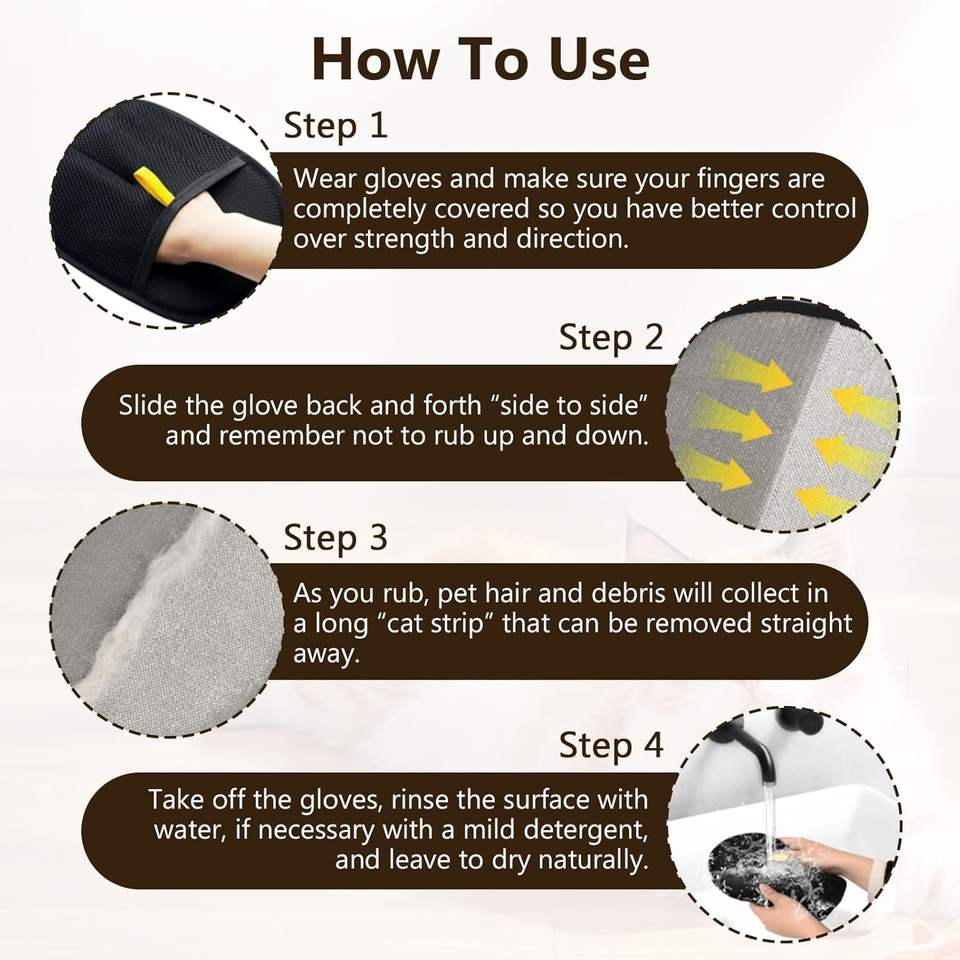 How To Use

Step 1

Wear gloves and make sure your fingers are completely covered so you have better control over strength and direction.

Step 2

Slide the glove back and forth “side to side” and remember not to rub up and down.

Step 3

As you rub, pet hair and debris will collect in a long “cat strip” that can be removed straight away.

Step 4

Take off the gloves, rinse the surface with water, if necessary with a mild detergent, and leave to dry naturally.