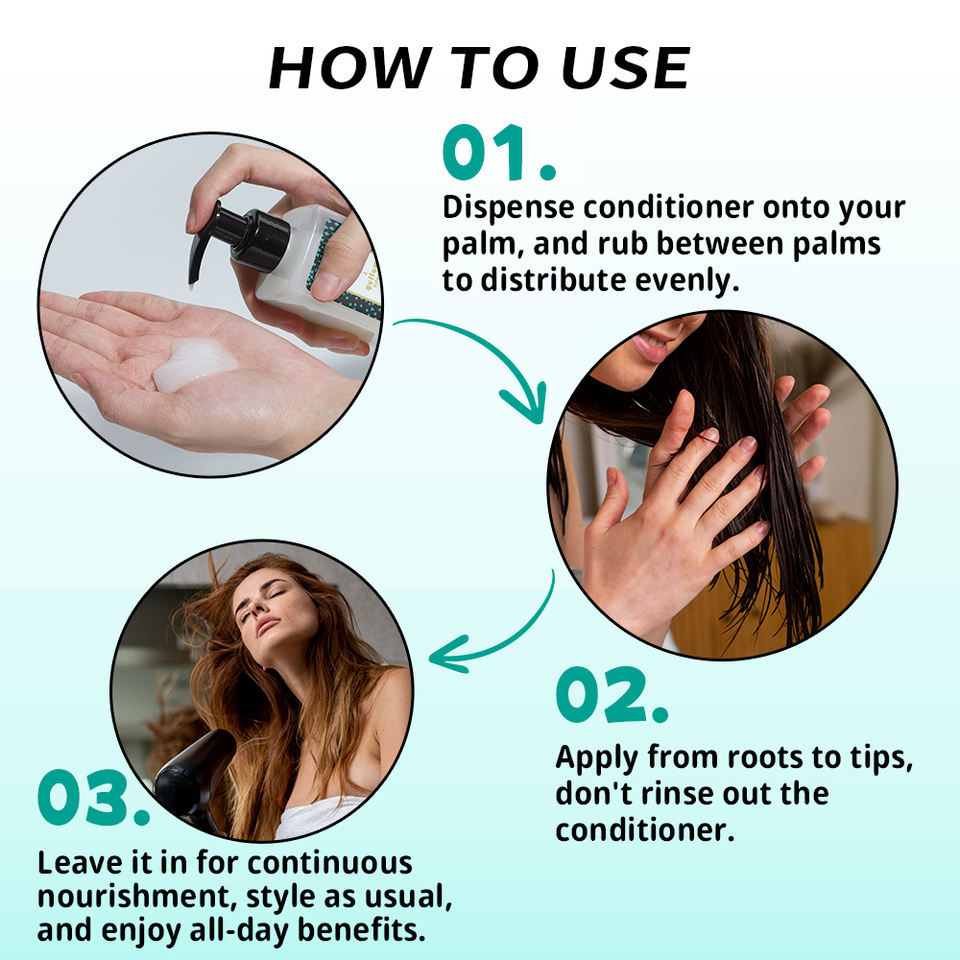 HOW TO USE

01.

Dispense conditioner onto your palm, and rub between palms to distribute evenly.

02.

Apply from roots to tips, don't rinse out the conditioner.

03.

Leave it in for continuous nourishment, style as usual, and enjoy all-day benefits.