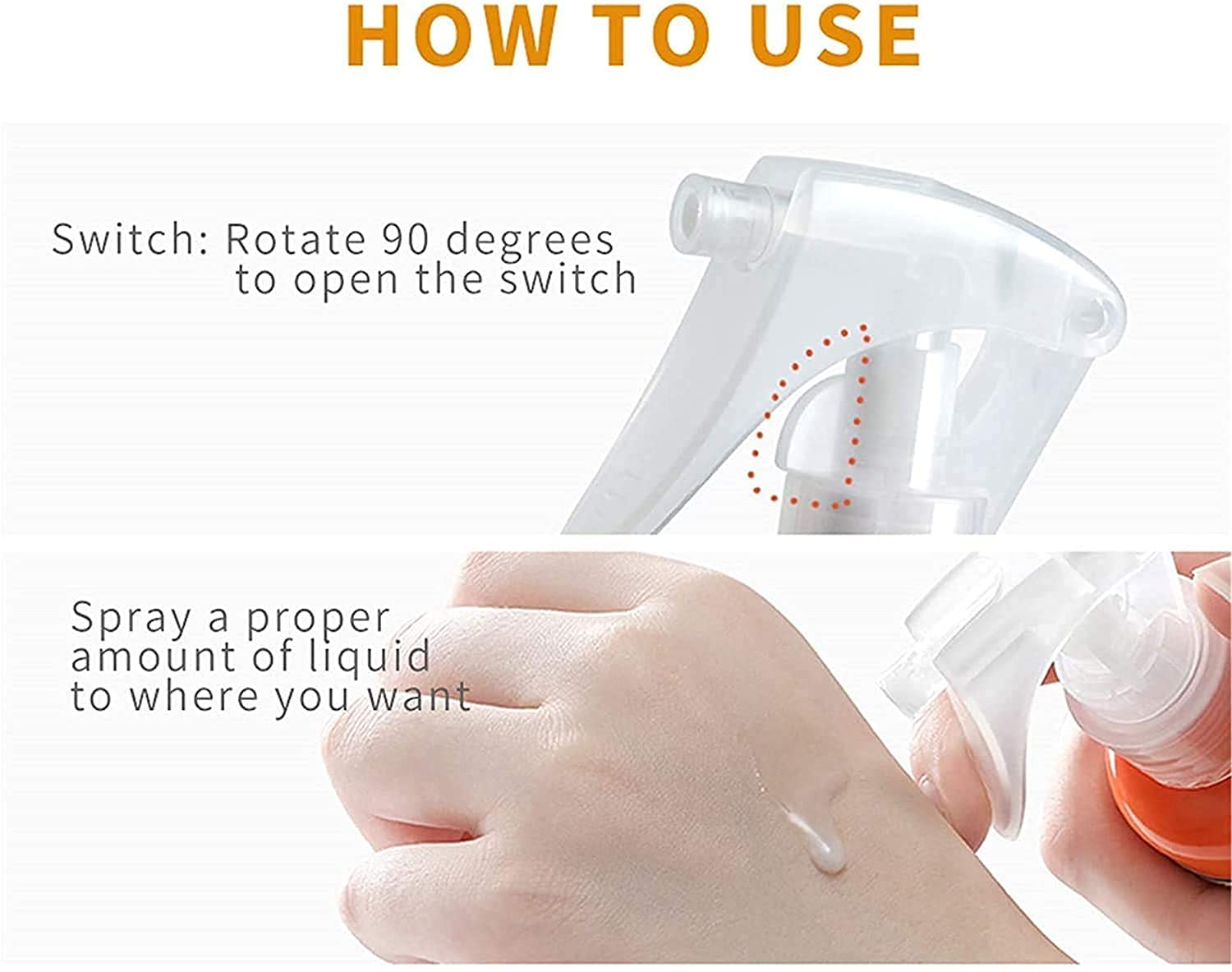 HOW TO USE

Switch: Rotate 90 degrees to open the switch

Spray a proper amount of liquid to where you want