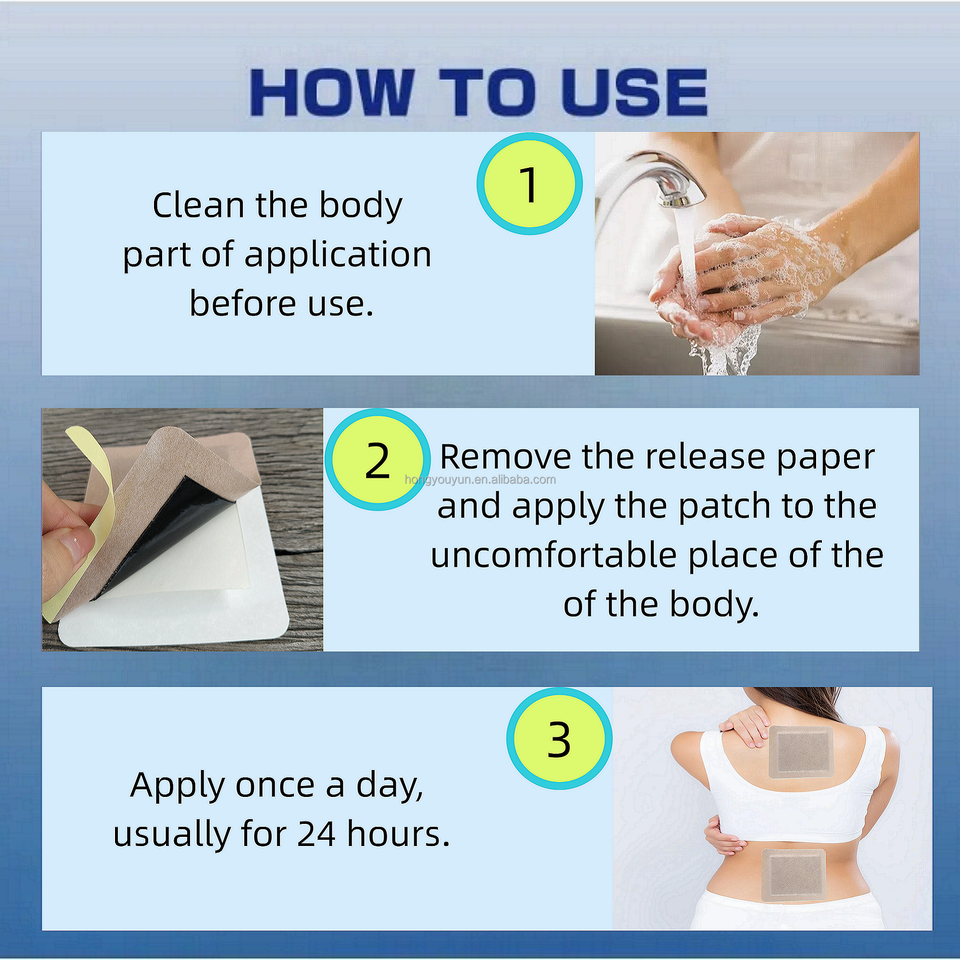 HOW TO USE

1

Clean the body part of application before use.

2

Remove the release paper and apply the patch to the uncomfortable place of the of the body.

hongyouyun.en.alibaba.com

3

Apply once a day, usually for 24 hours.