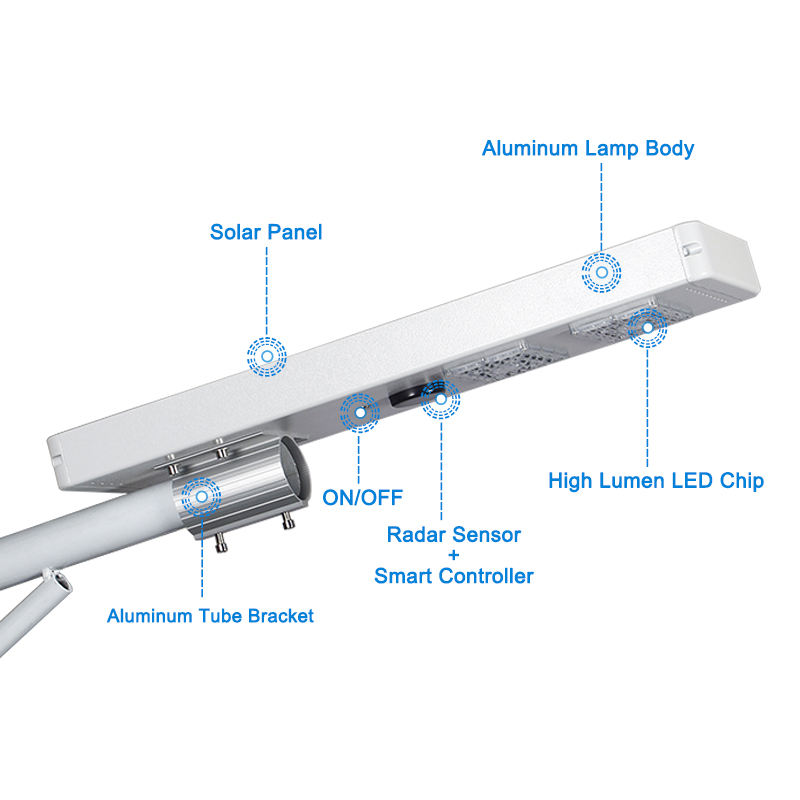 Aluminum Lamp Body

Solar Panel

ON/OFF

High Lumen LED Chip

Radar Sensor
+
Smart Controller

Aluminum Tube Bracket