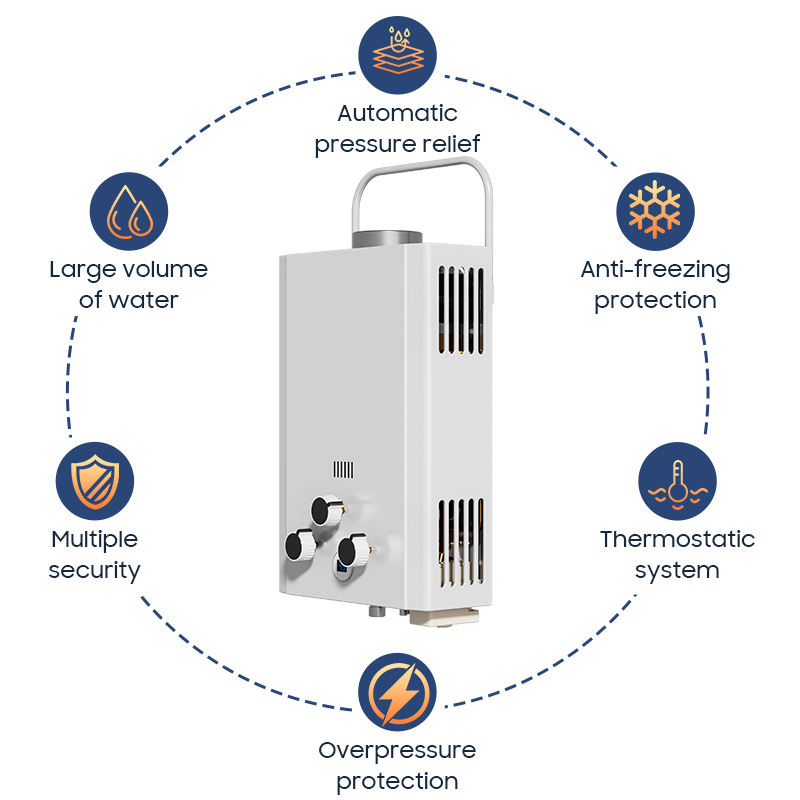 Automatic pressure relief

Large volume of water

Anti-freezing protection

Multiple security

Thermostatic system

Overpressure protection