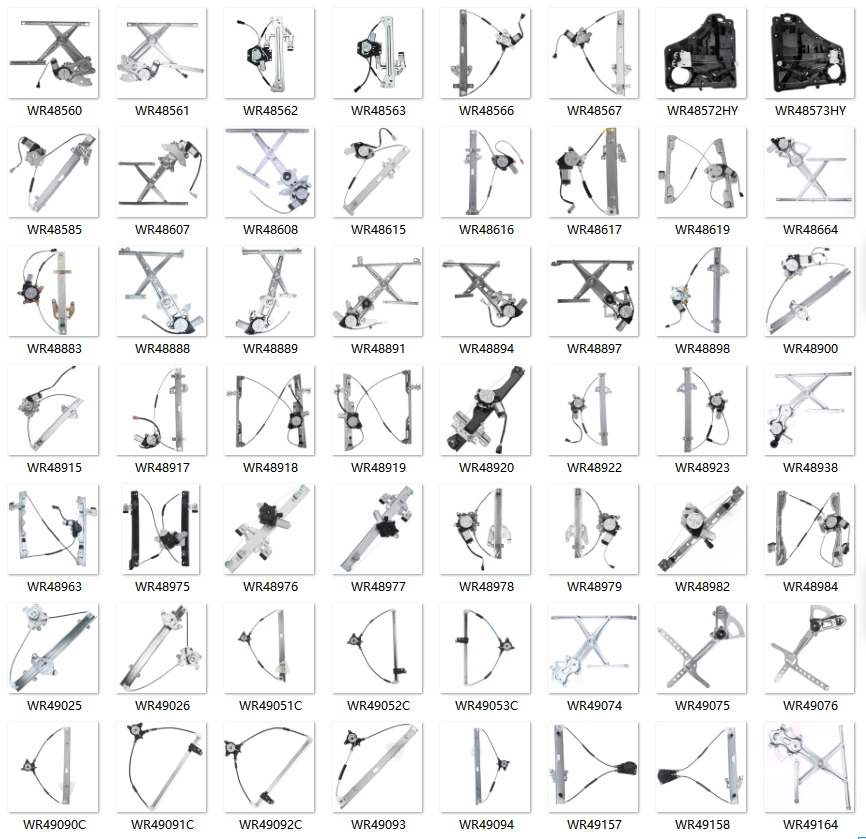 WR48560 WR48561 WR48562 WR48563 WR48566 WR48567 WR48572HY WR48573HY

WR48585 WR48607 WR48608 WR48615 WR48616 WR48617 WR48619 WR48664

WR48883 WR48888 WR48889 WR48891 WR48894 WR48897 WR48898 WR48900

WR48915 WR48917 WR48918 WR48919 WR48920 WR48922 WR48923 WR48938

WR48963 WR48975 WR48976 WR48977 WR48978 WR48979 WR48982 WR48984

WR49025 WR49026 WR49051C WR49052C WR49053C WR49074 WR49075 WR49076

WR49090C WR49091C WR49092C WR49093 WR49094 WR49157 WR49158 WR49164