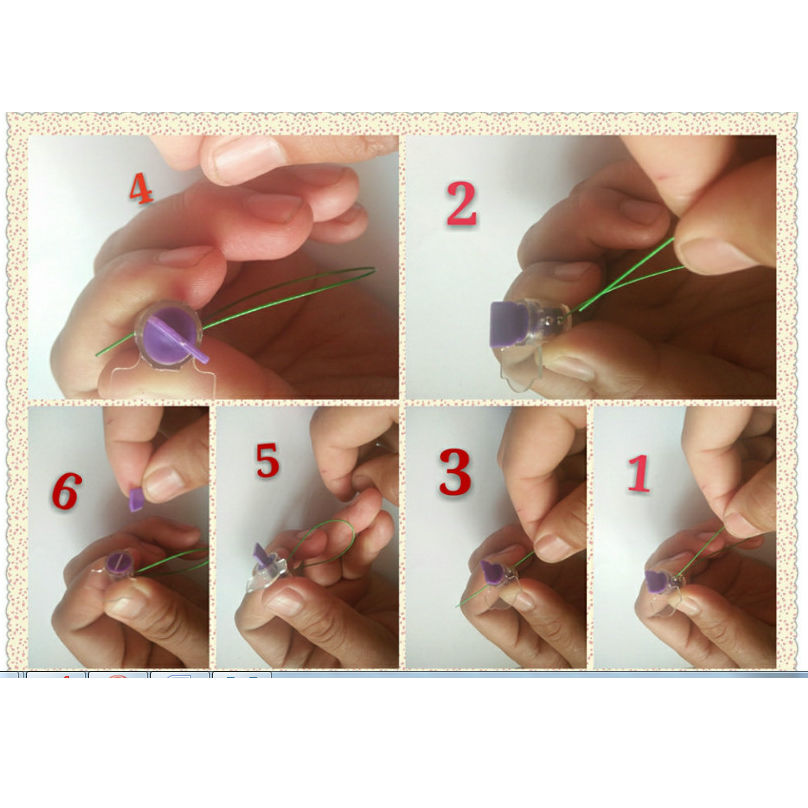 4

2

6

5

3

1