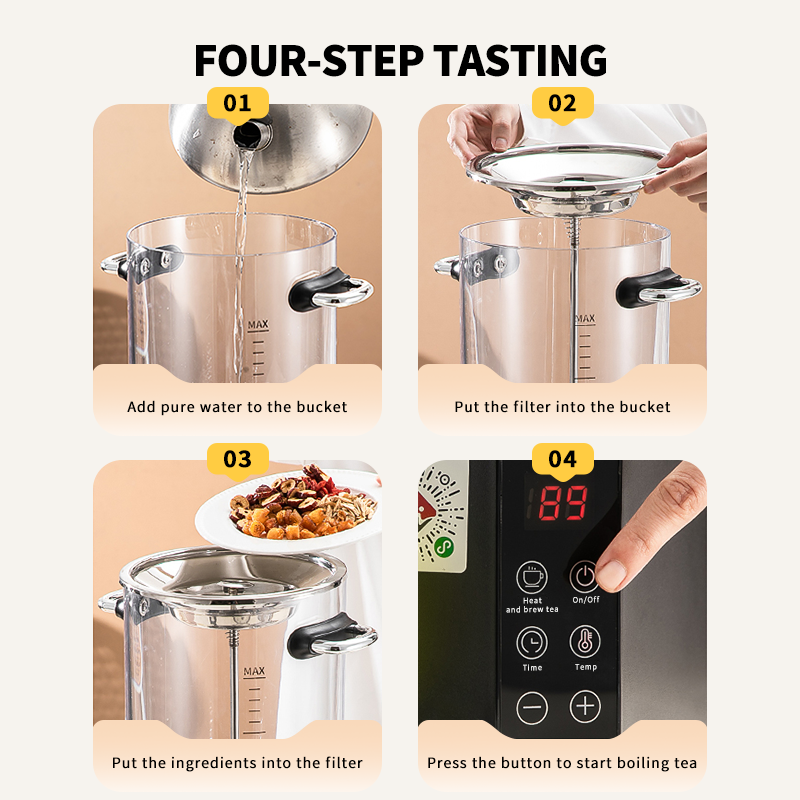 FOUR-STEP TASTING

01

MAX

Add pure water to the bucket

02

MAX

Put the filter into the bucket

03

MAX

Put the ingredients into the filter

04

89

Heat and brew tea

On/Off

Time

Temp

Press the button to start boiling tea