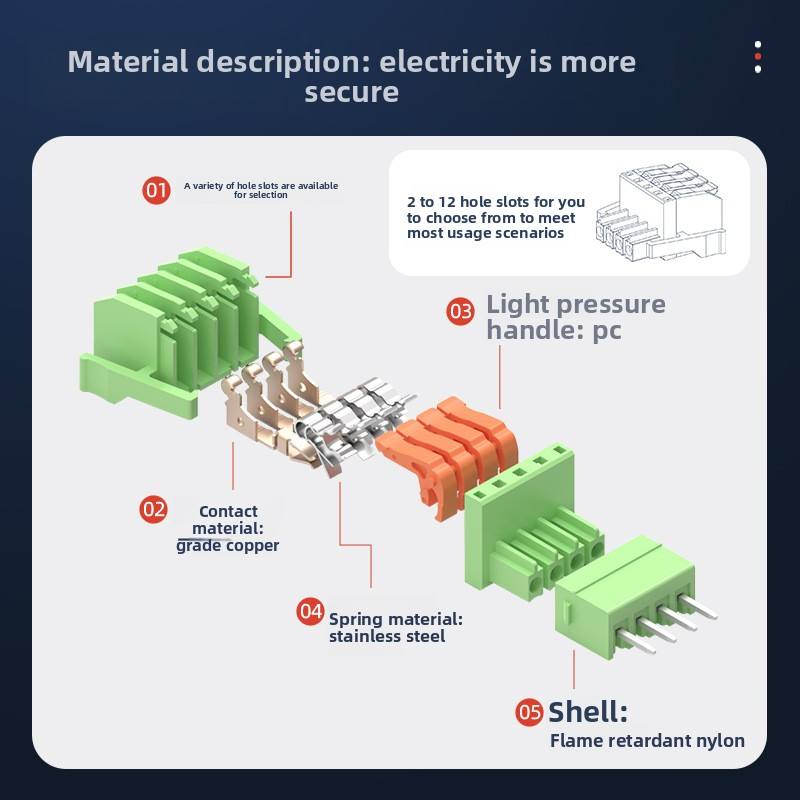 Material description: electricity is more secure

01 A variety of hole slots are available for selection

2 to 12 hole slots for you to choose from to meet most usage scenarios

03 Light pressure handle: pc

02 Contact material: grade copper

04 Spring material: stainless steel

05 Shell: Flame retardant nylon