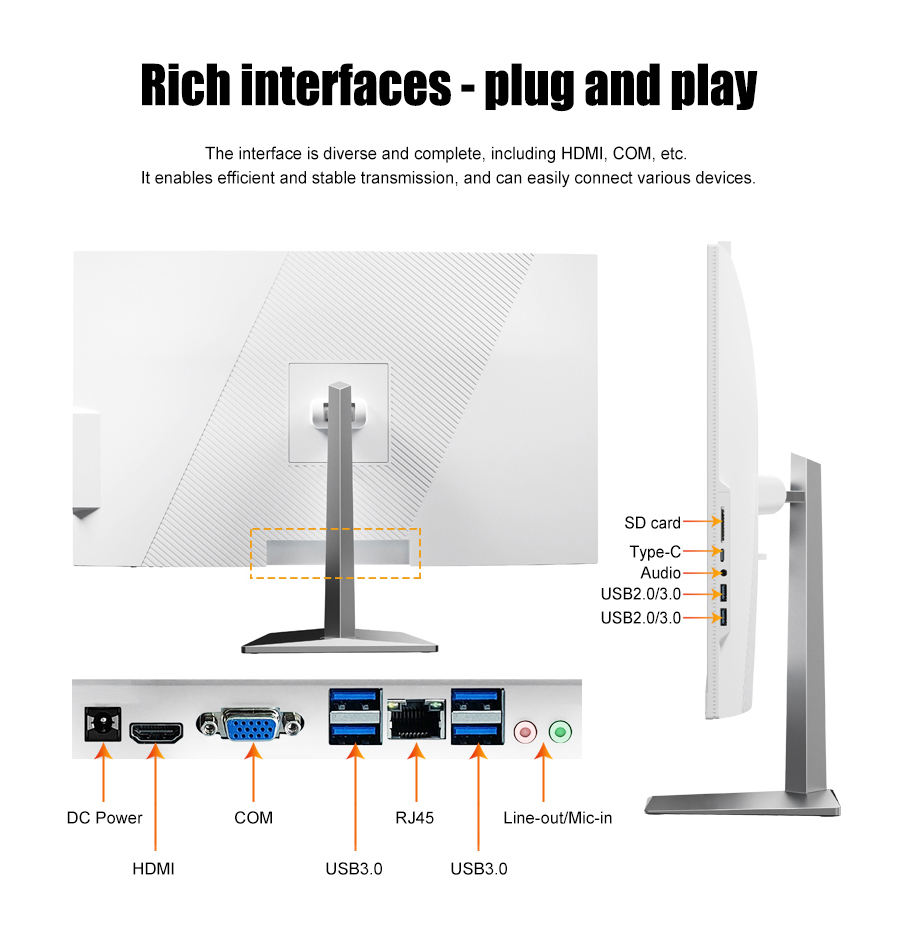 Rich interfaces - plug and play

The interface is diverse and complete, including HDMI, COM, etc.
It enables efficient and stable transmission, and can easily connect various devices.

SD card
Type-C
Audio
USB2.0/3.0
USB2.0/3.0

DC Power
HDMI
COM
USB3.0
RJ45
USB3.0
Line-out/Mic-in