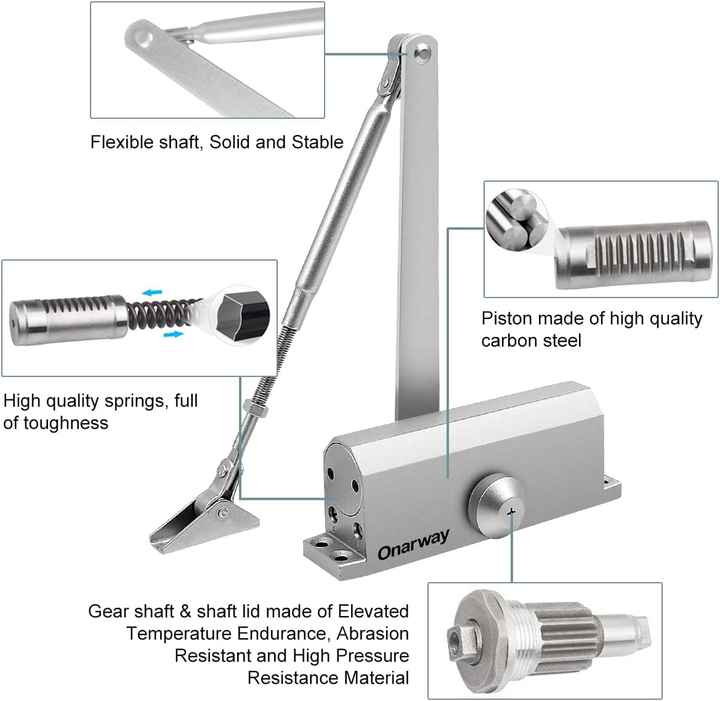 Flexible shaft, Solid and Stable

Piston made of high quality carbon steel

High quality springs, full of toughness

Onarway

Gear shaft & shaft lid made of Elevated Temperature Endurance, Abrasion Resistant and High Pressure Resistance Material