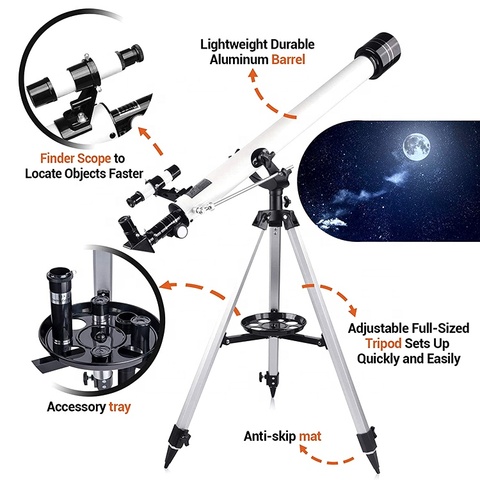 Lightweight Durable Aluminum Barrel

Finder Scope to Locate Objects Faster

Adjustable Full-Sized Tripod Sets Up Quickly and Easily

Accessory tray

Anti-skip mat