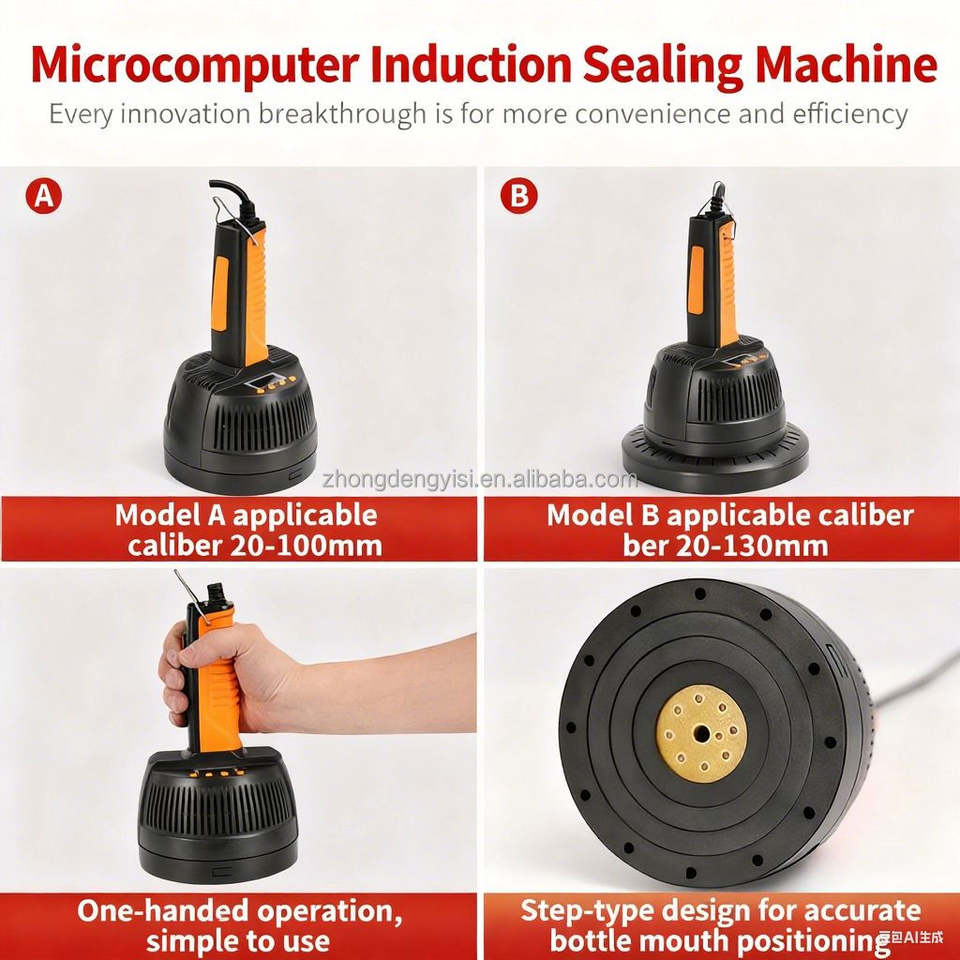 Microcomputer Induction Sealing Machine

Every innovation breakthrough is for more convenience and efficiency

A

B

zhongdengyisi.en.alibaba.com

Model A applicable caliber 20-100mm

Model B applicable caliber ber 20-130mm

One-handed operation, simple to use

Step-type design for accurate bottle mouth positioning

豆包AI生成