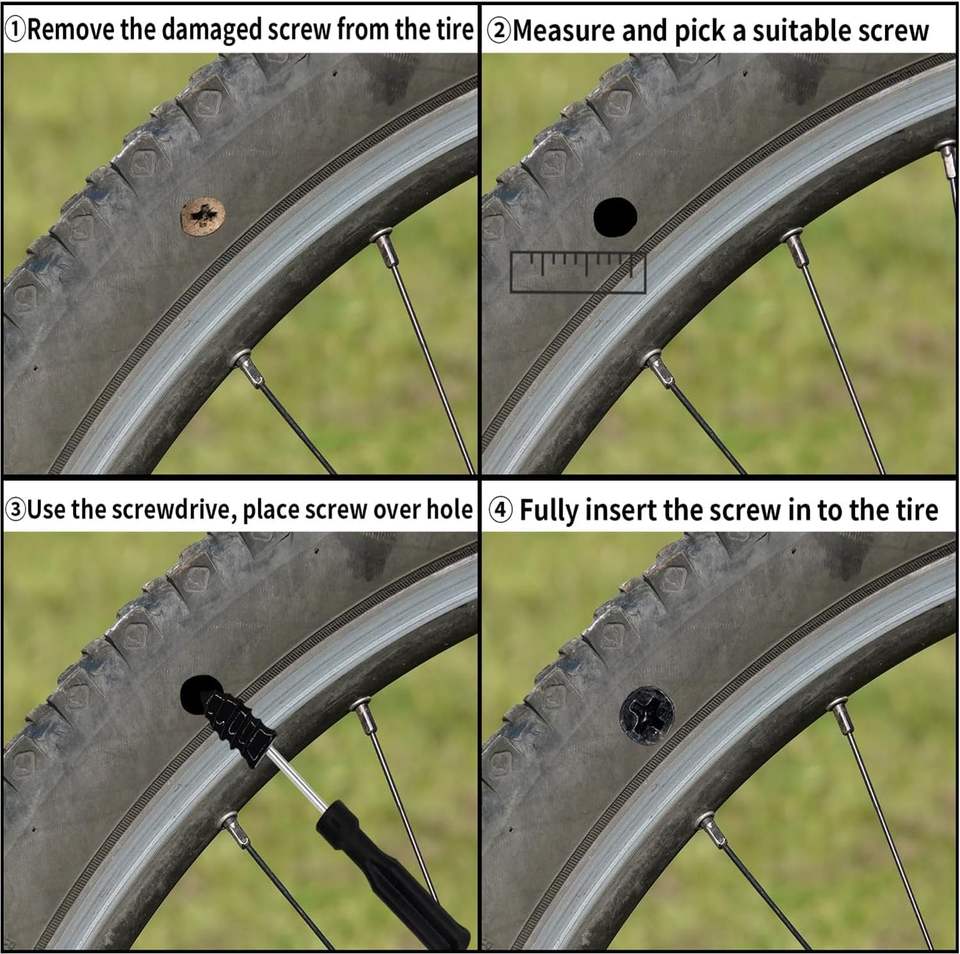 ①Remove the damaged screw from the tire

②Measure and pick a suitable screw

③Use the screwdrive, place screw over hole

④ Fully insert the screw in to the tire