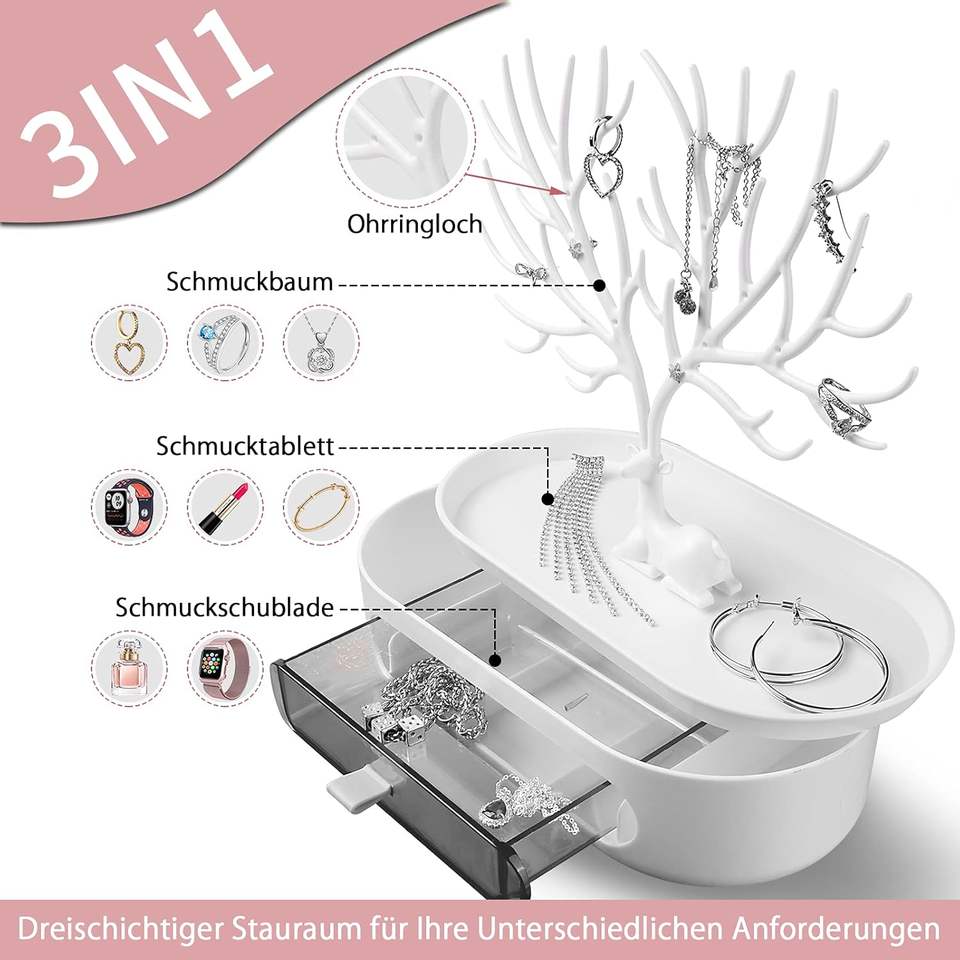 3IN1

Ohrringloch

Schmuckbaum

Schmucktablett

Schmuckschublade

Dreischichtiger Stauraum für Ihre Unterschiedlichen Anforderungen