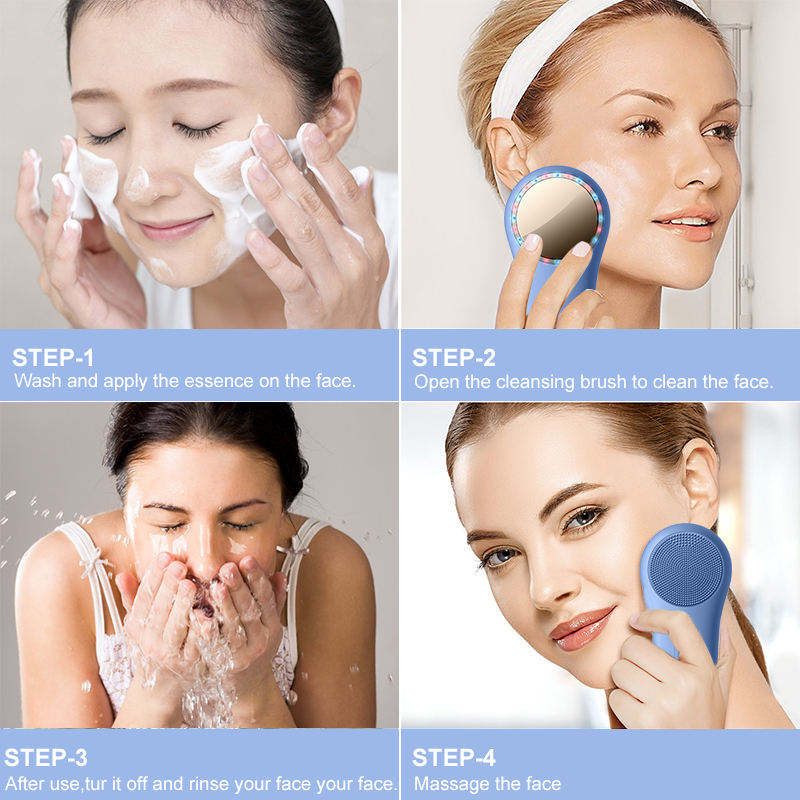 STEP-1
Wash and apply the essence on the face.

STEP-2
Open the cleansing brush to clean the face.

STEP-3
After use,tur it off and rinse your face your face.

STEP-4
Massage the face