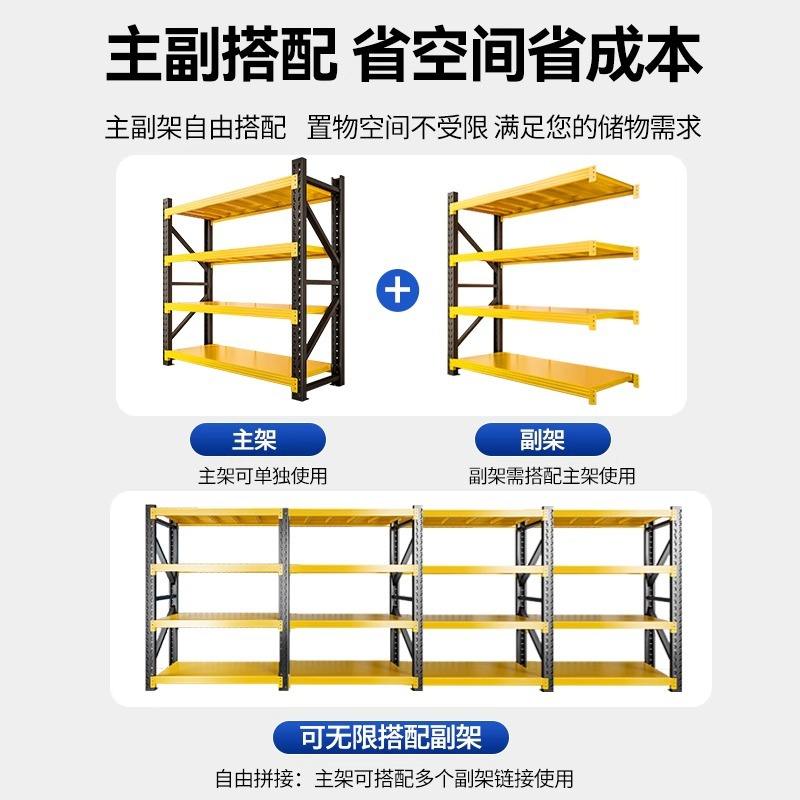 主副搭配 省空间省成本

主副架自由搭配 置物空间不受限 满足您的储物需求

+

主架

主架可单独使用

副架

副架需搭配主架使用

可无限搭配副架

自由拼接：主架可搭配多个副架链接使用