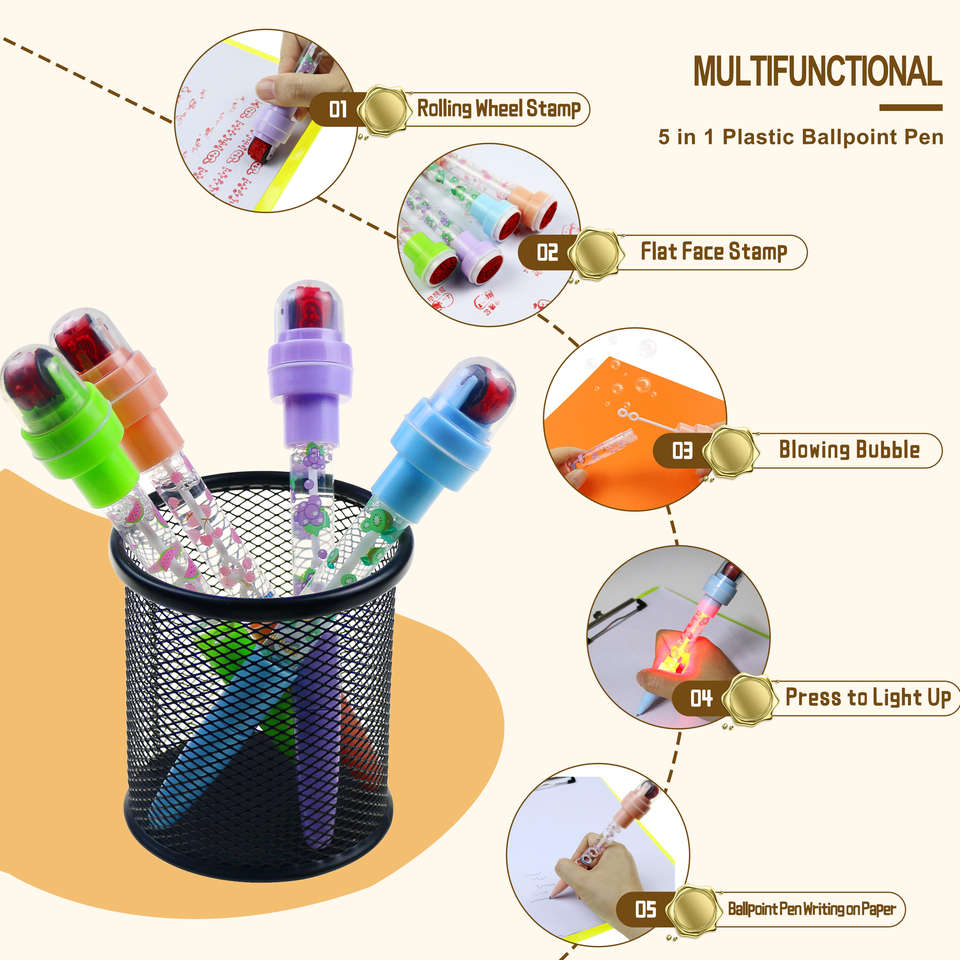 MULTIFUNCTIONAL

5 in 1 Plastic Ballpoint Pen

01 Rolling Wheel Stamp

02 Flat Face Stamp

03 Blowing Bubble

04 Press to Light Up

05 Ballpoint Pen Writing on Paper