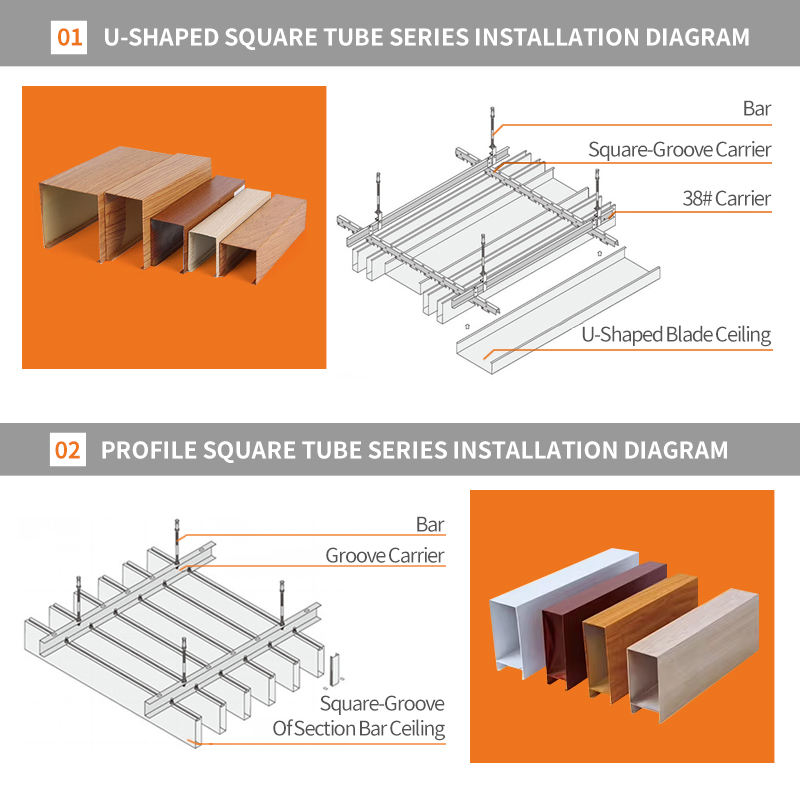 01 U-SHAPED SQUARE TUBE SERIES INSTALLATION DIAGRAM

Bar

Square-Groove Carrier

38# Carrier

U-Shaped Blade Ceiling

02 PROFILE SQUARE TUBE SERIES INSTALLATION DIAGRAM

Bar

Groove Carrier

Square-Groove Of Section Bar Ceiling