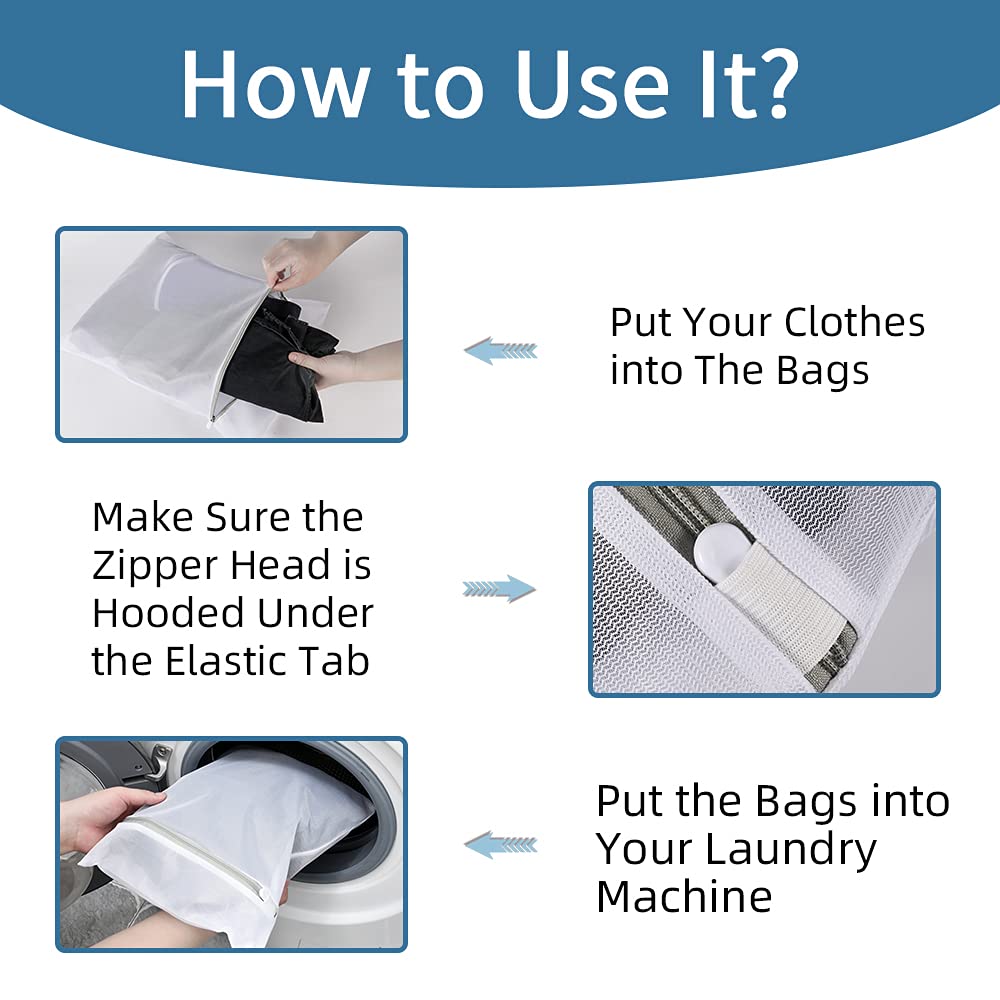 How to Use It?

Put Your Clothes into The Bags

Make Sure the Zipper Head is Hooded Under the Elastic Tab

Put the Bags into Your Laundry Machine